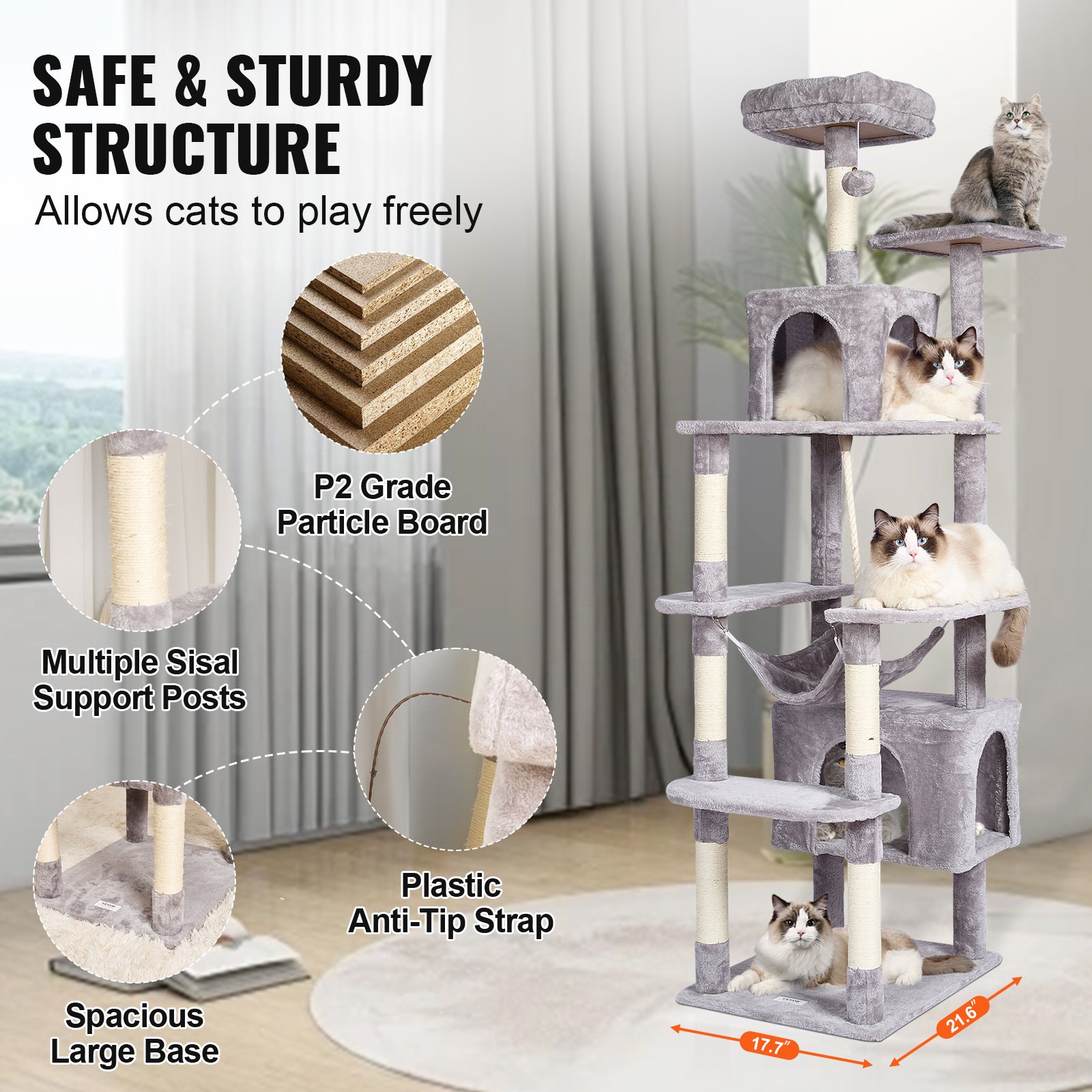 SAFE & STURDY STRUCTURE

Allows cats to play freely

P2 Grade Particle Board

Multiple Sisal Support Posts

Plastic Anti-Tip Strap

Spacious Large Base

17.7"

21.6"