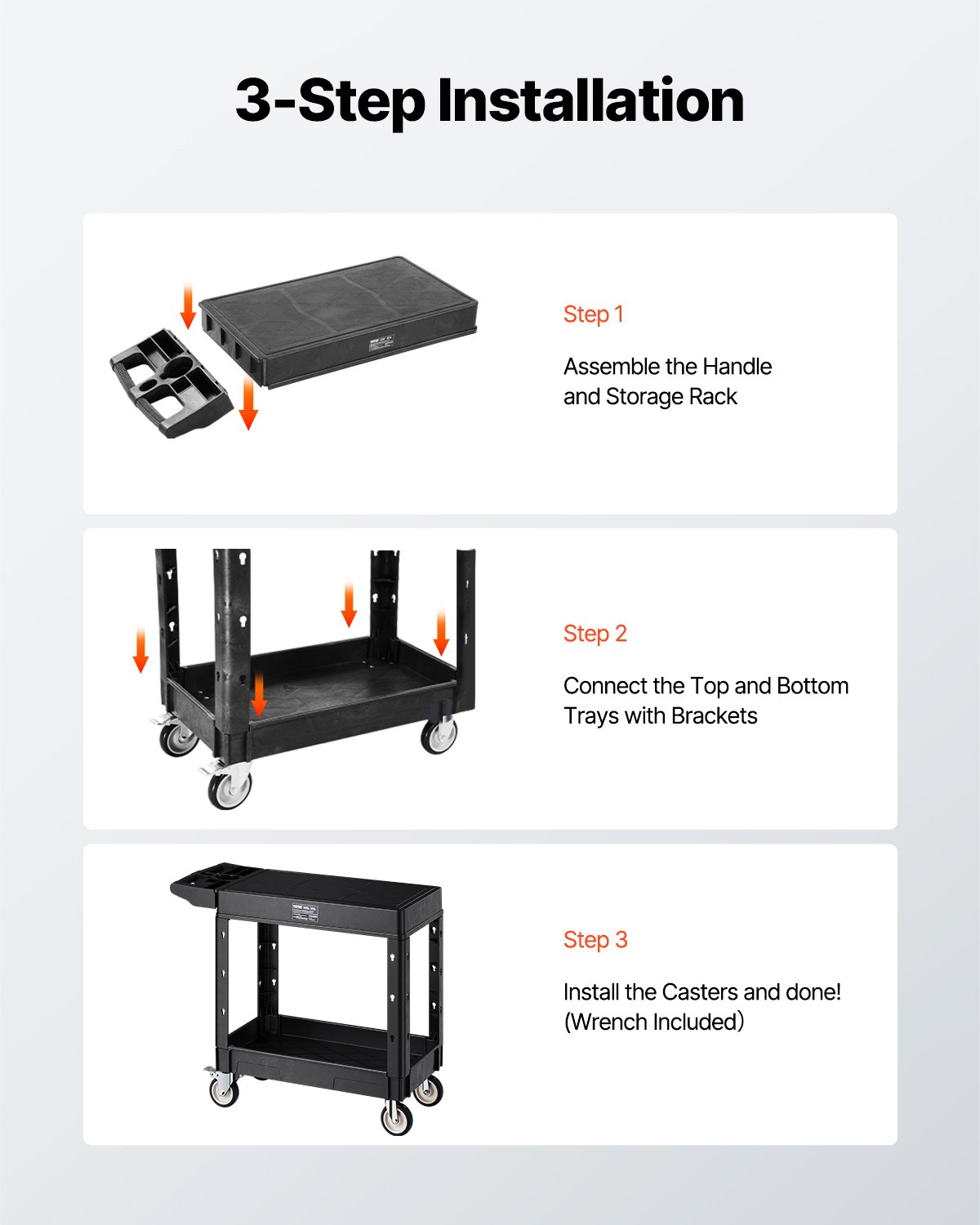 3-Step Installation

Step 1

Assemble the Handle and Storage Rack

Step 2

Connect the Top and Bottom Trays with Brackets

Step 3

Install the Casters and done! (Wrench Included)