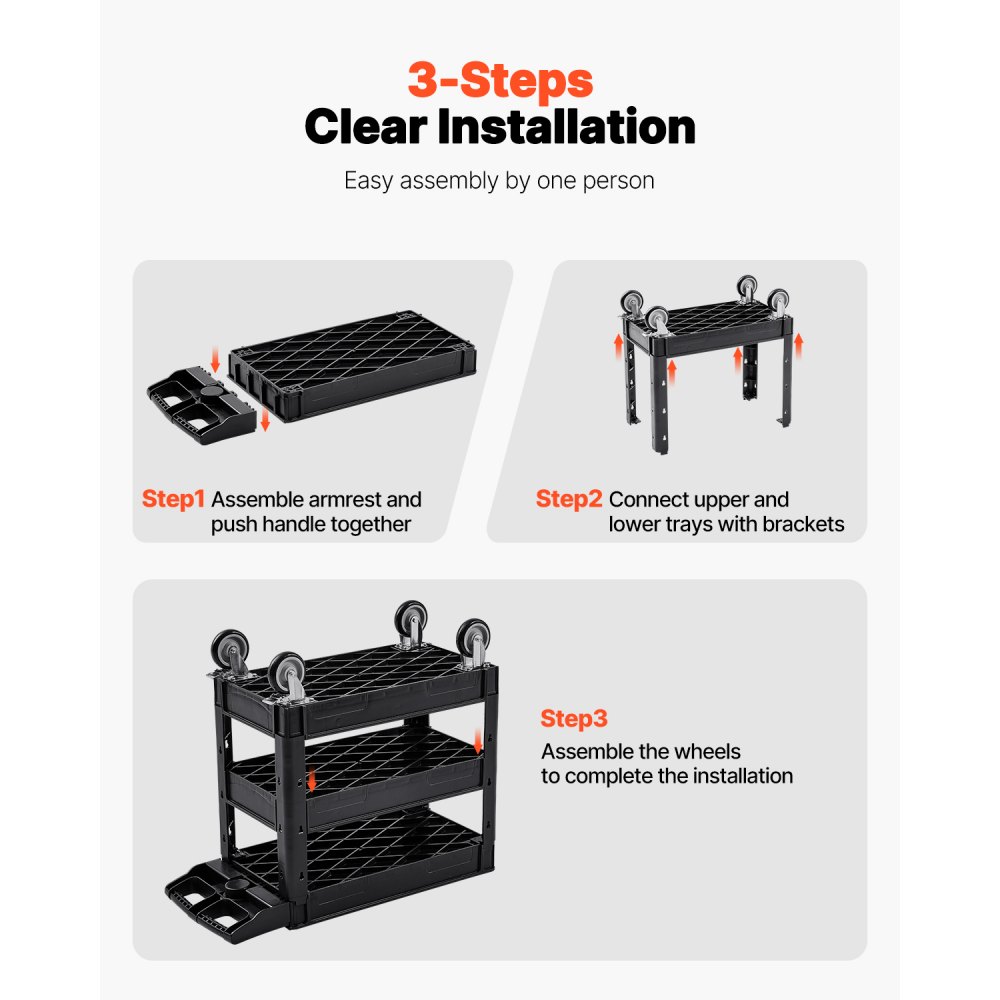 3-Steps
Clear Installation

Easy assembly by one person

Step1 Assemble armrest and push handle together

Step2 Connect upper and lower trays with brackets

Step3
Assemble the wheels to complete the installation