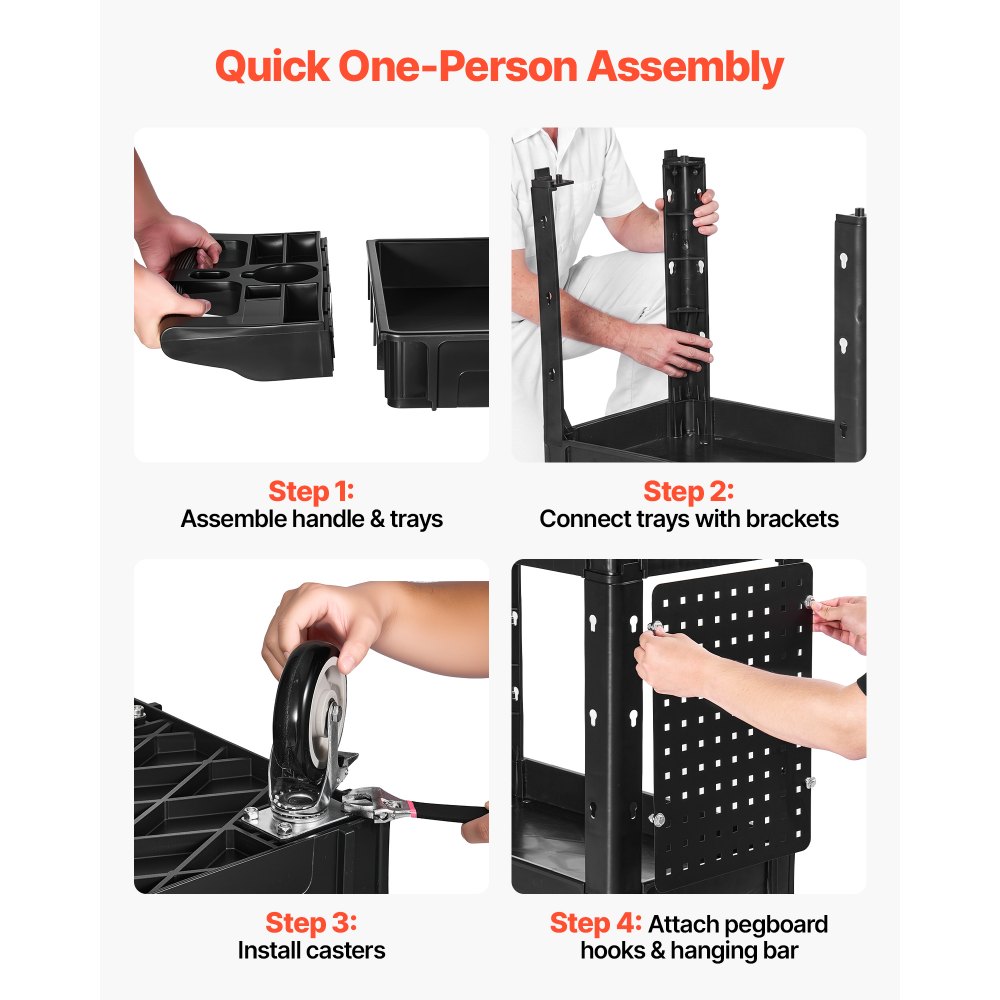 Quick One-Person Assembly

Step 1:
Assemble handle & trays

Step 2:
Connect trays with brackets

Step 3:
Install casters

Step 4: Attach pegboard hooks & hanging bar