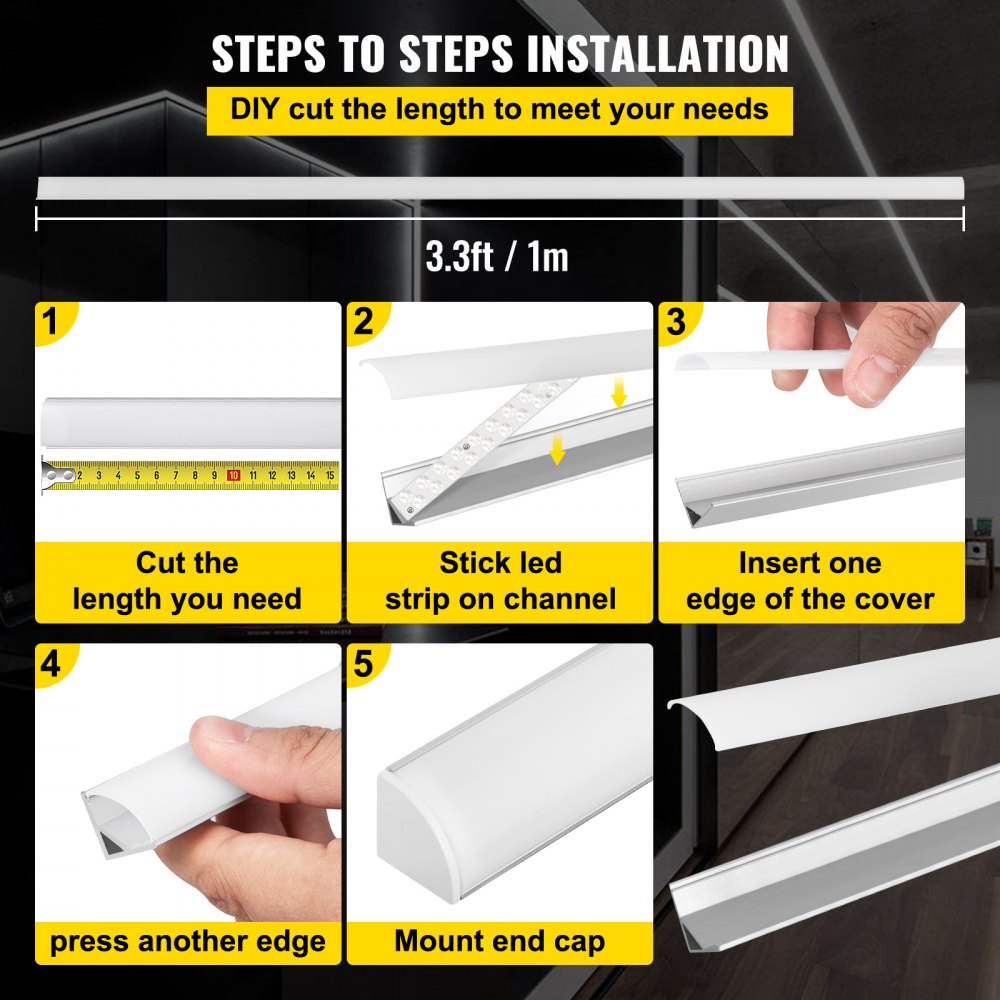 STEPS TO STEPS INSTALLATION

DIY cut the length to meet your needs

3.3ft / 1m

1

2 3 4 5 6 7 8 9 10 11 12 13 14 15

Cut the length you need

2

Stick led strip on channel

3

Insert one edge of the cover

4

press another edge

5

Mount end cap