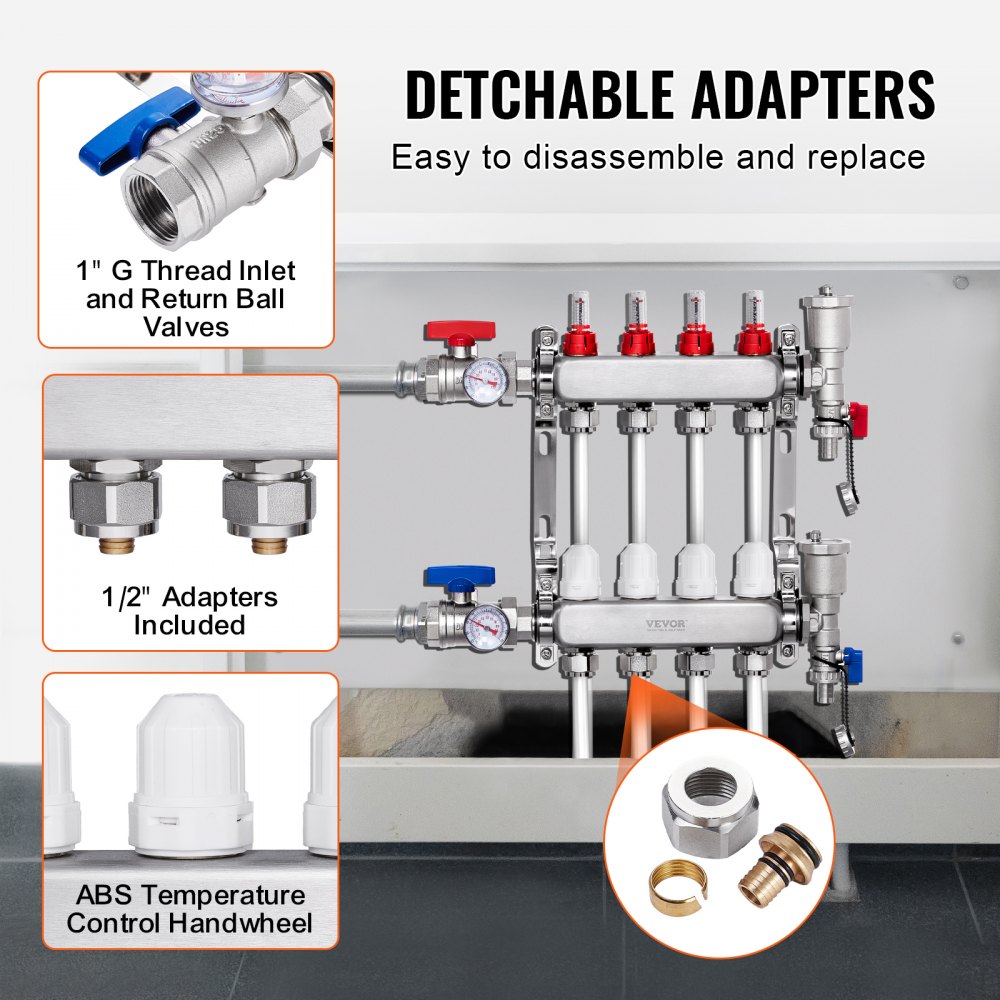 DETCHABLE ADAPTERS
Easy to disassemble and replace

1" G Thread Inlet and Return Ball Valves

1/2" Adapters Included

ABS Temperature Control Handwheel

VEVOR