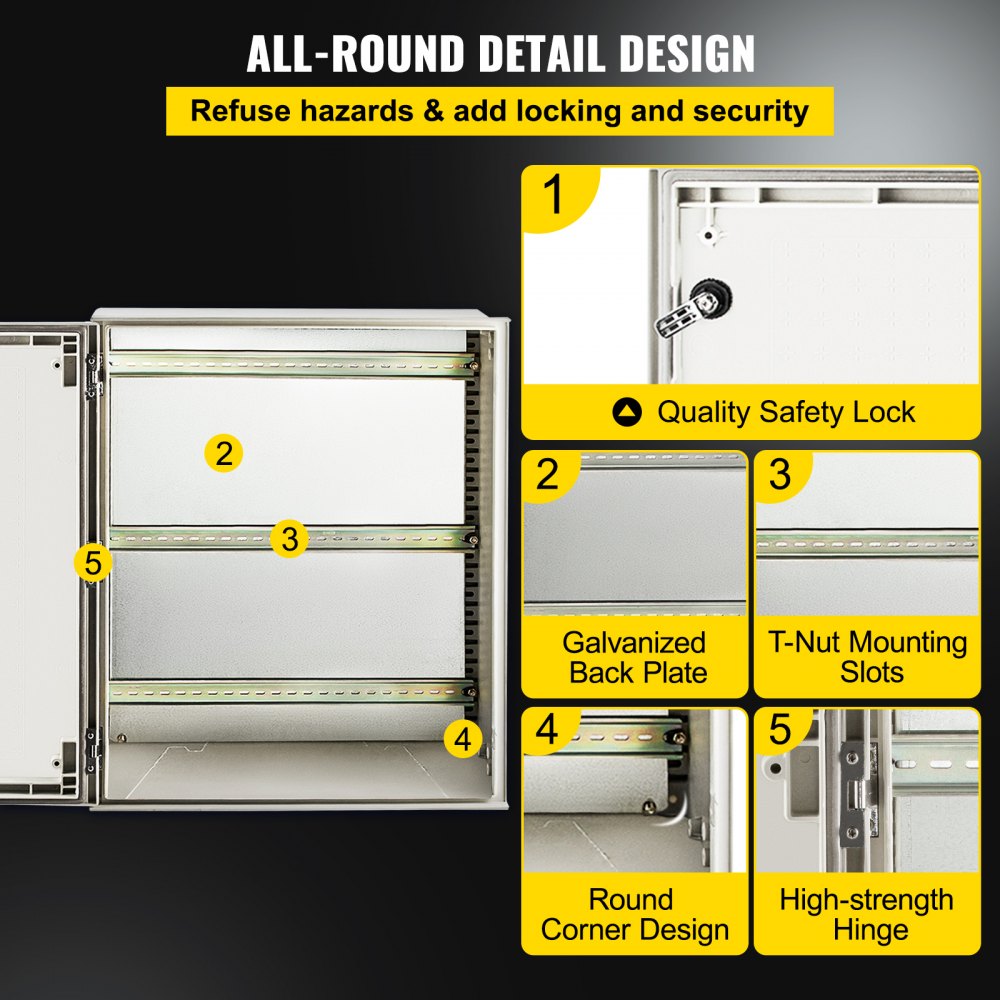 ALL-ROUND DETAIL DESIGN

Refuse hazards & add locking and security

2

3

5

4

1

Quality Safety Lock

2

Galvanized Back Plate

3

T-Nut Mounting Slots

4

Round Corner Design

5

High-strength Hinge