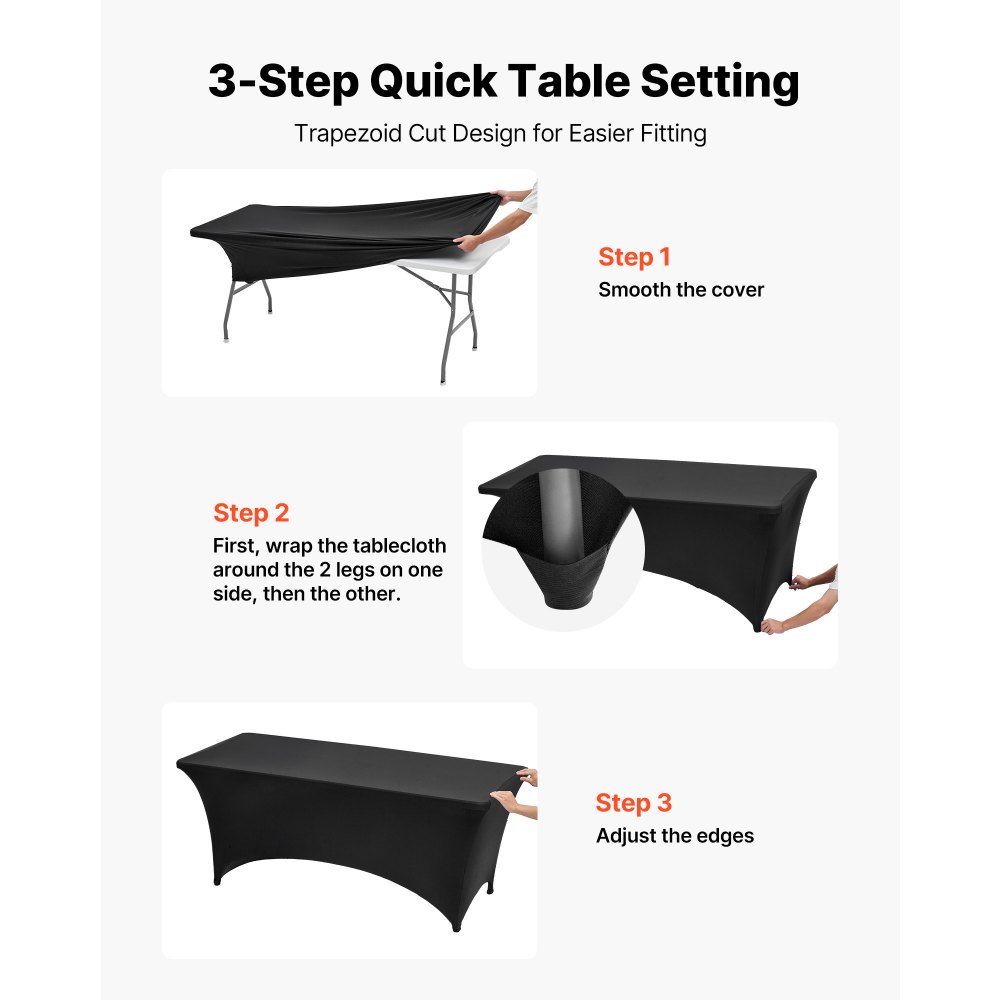 3-Step Quick Table Setting

Trapezoid Cut Design for Easier Fitting

Step 1
Smooth the cover

Step 2
First, wrap the tablecloth around the 2 legs on one side, then the other.

Step 3
Adjust the edges