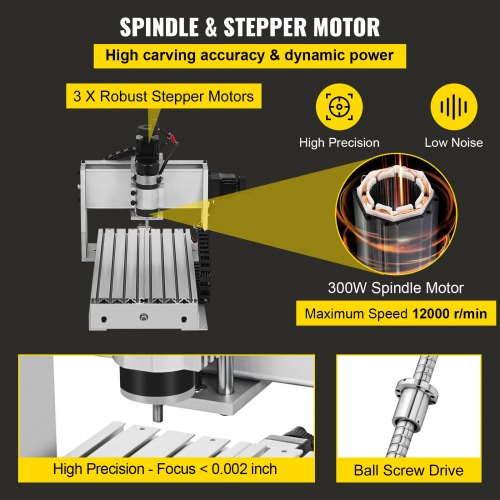 SPINDLE & STEPPER MOTOR

High carving accuracy & dynamic power

3 X Robust Stepper Motors

High Precision

Low Noise

300W Spindle Motor

Maximum Speed 12000 r/min

High Precision - Focus < 0.002 inch

Ball Screw Drive