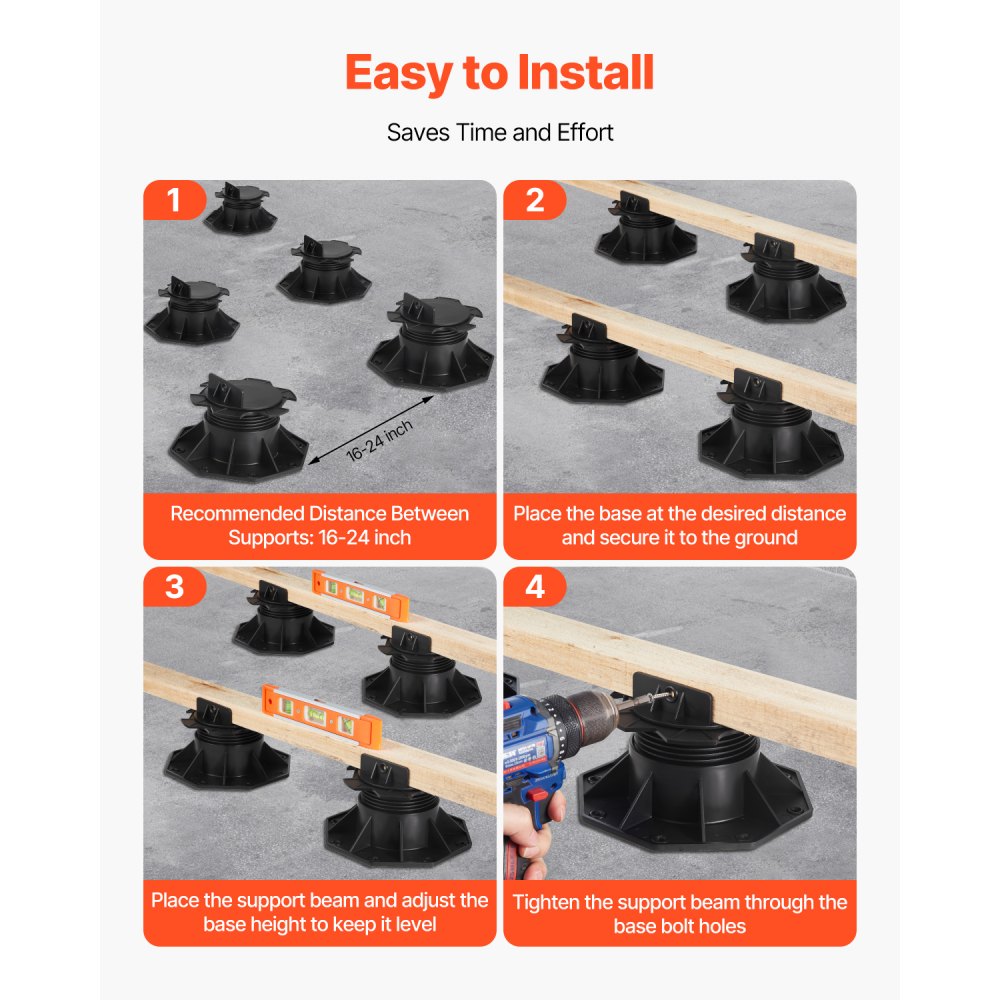 Easy to Install

Saves Time and Effort

1

16-24 inch

Recommended Distance Between Supports: 16-24 inch

2

Place the base at the desired distance and secure it to the ground

3

Place the support beam and adjust the base height to keep it level

4

Tighten the support beam through the base bolt holes