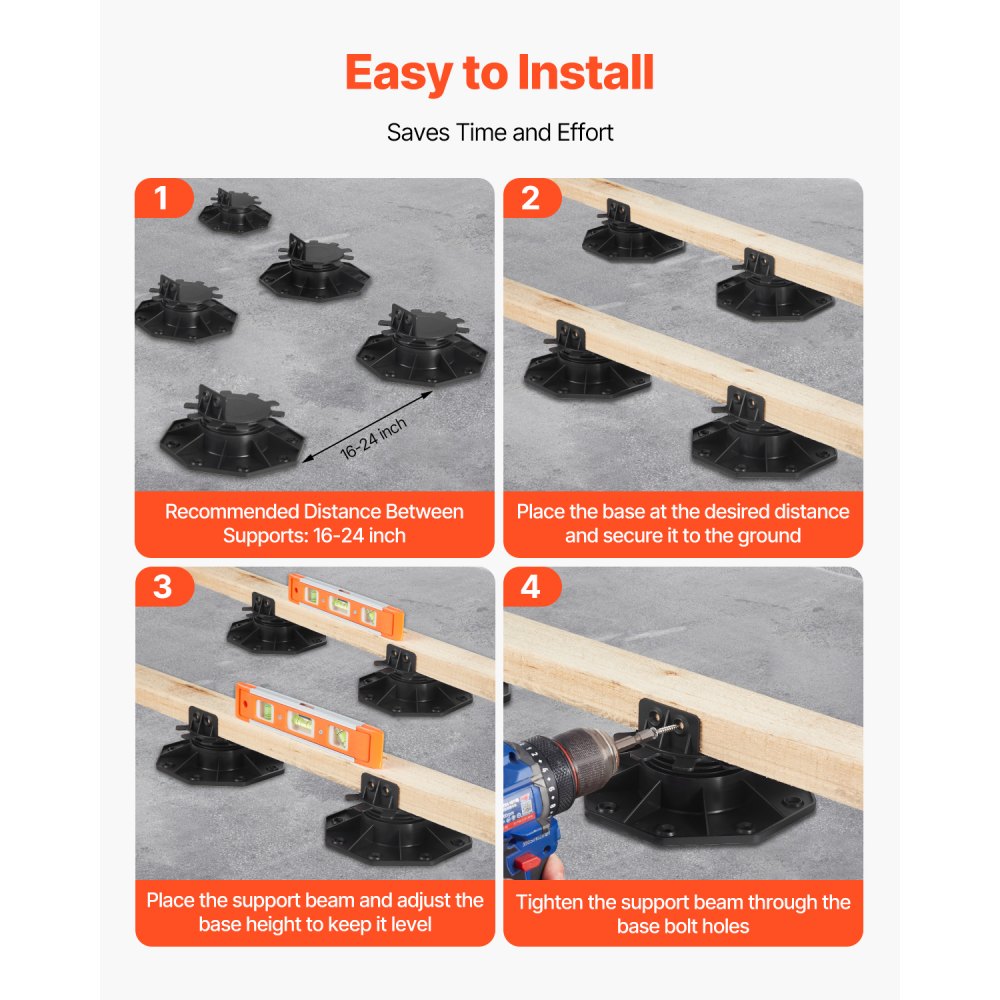 Easy to Install

Saves Time and Effort

1

16-24 inch

Recommended Distance Between Supports: 16-24 inch

2

Place the base at the desired distance and secure it to the ground

3

Place the support beam and adjust the base height to keep it level

4

Tighten the support beam through the base bolt holes