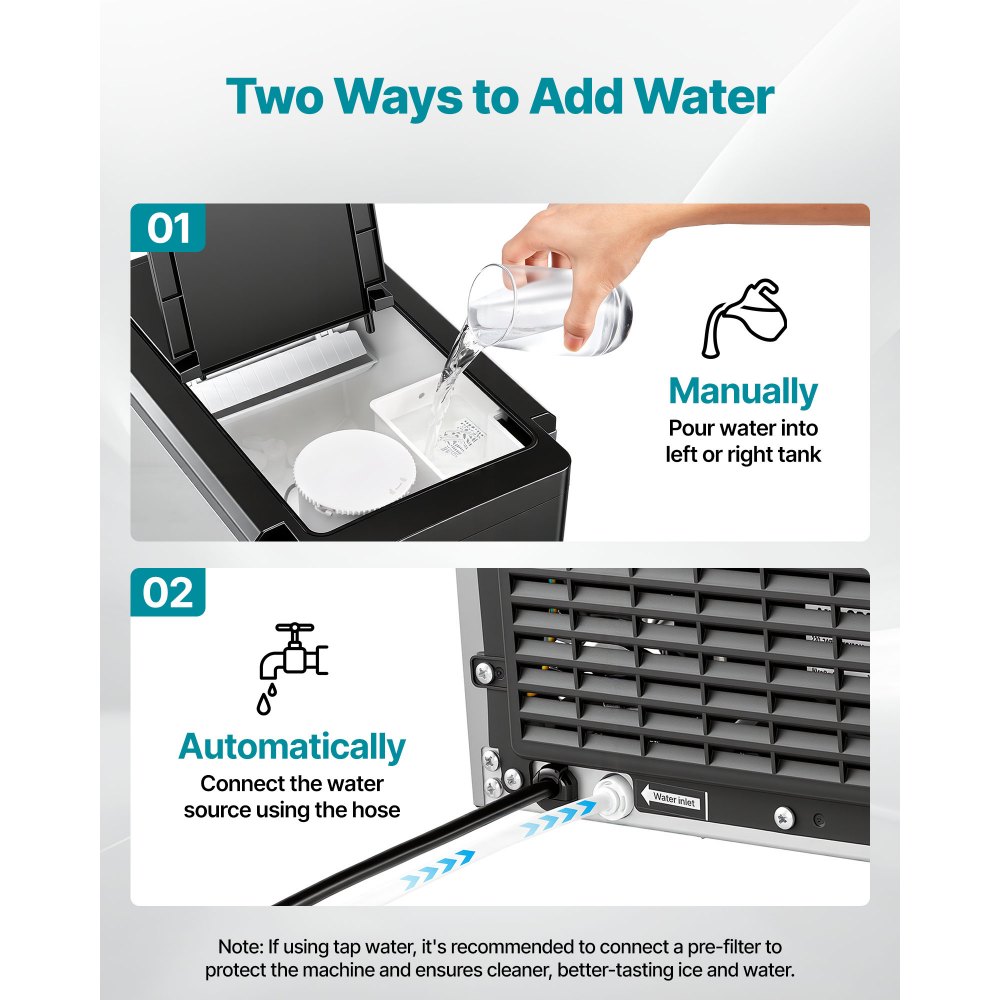 Two Ways to Add Water

01

Manually
Pour water into left or right tank

02

Automatically
Connect the water source using the hose

Water inlet

Note: If using tap water, it's recommended to connect a pre-filter to protect the machine and ensures cleaner, better-tasting ice and water.