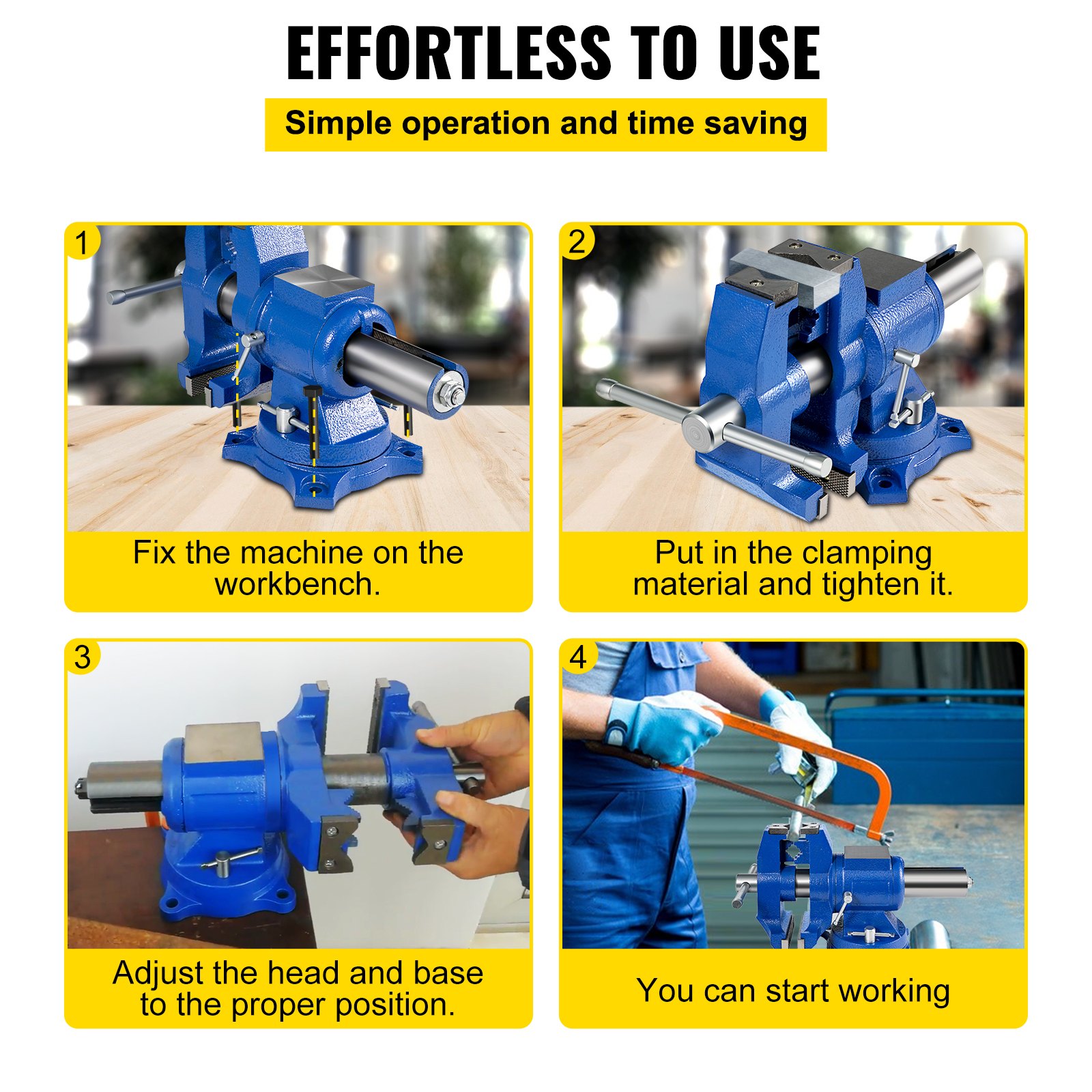 EFFORTLESS TO USE

Simple operation and time saving

1

Fix the machine on the workbench.

2

Put in the clamping material and tighten it.

3

Adjust the head and base to the proper position.

4

You can start working