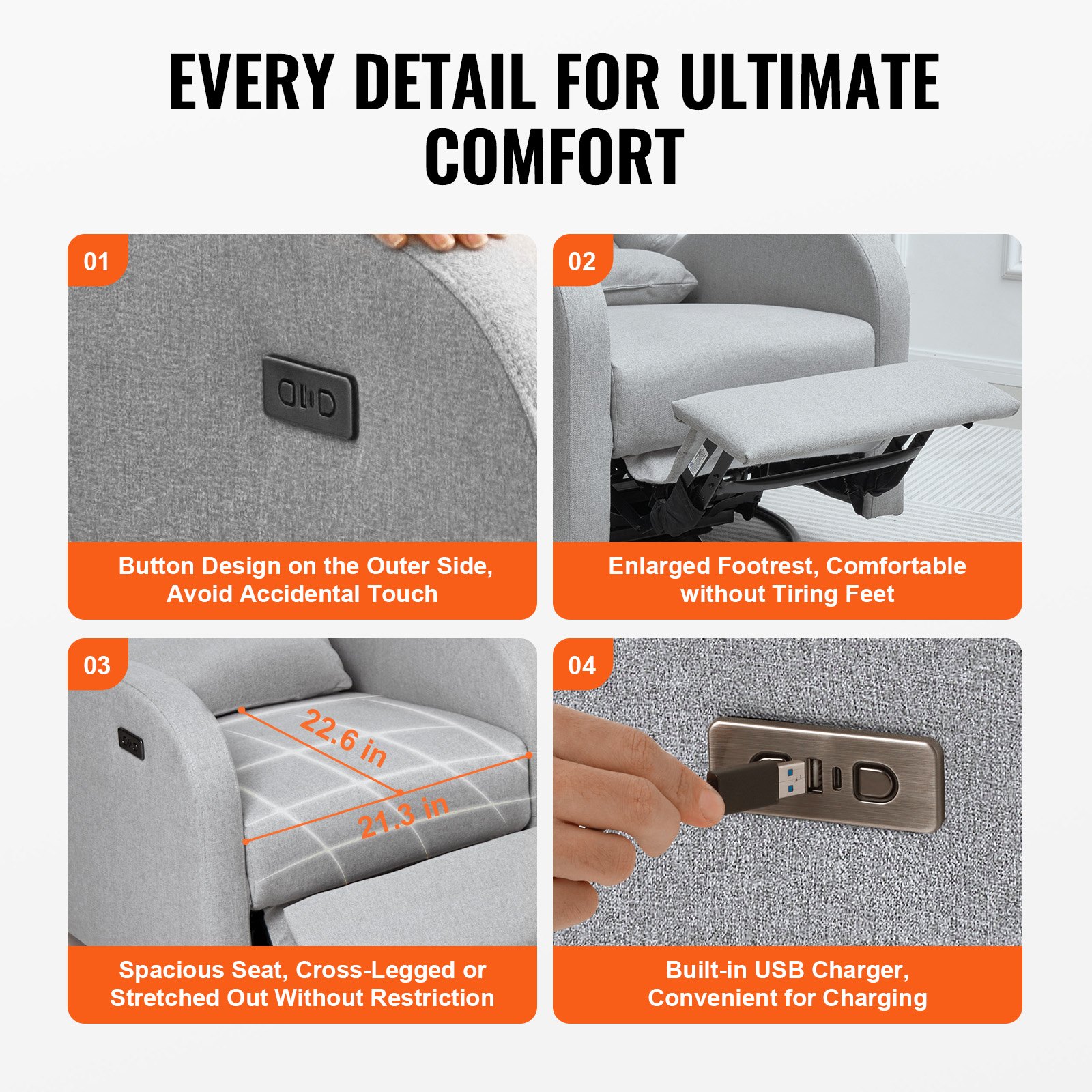 EVERY DETAIL FOR ULTIMATE COMFORT

01

Button Design on the Outer Side, Avoid Accidental Touch

02

Enlarged Footrest, Comfortable without Tiring Feet

03

22.6 in

21.3 in

Spacious Seat, Cross-Legged or Stretched Out Without Restriction

04

Built-in USB Charger, Convenient for Charging