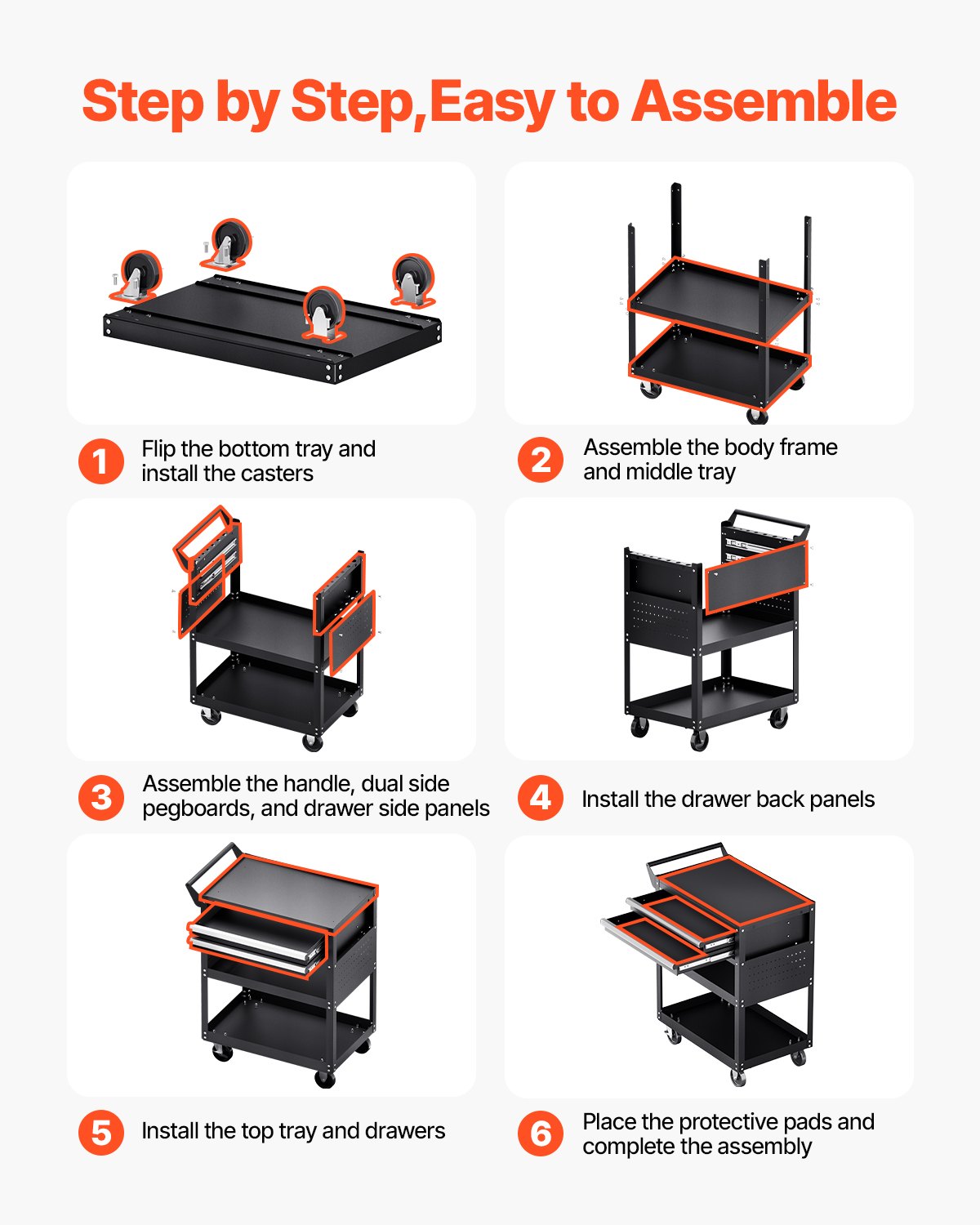 Step by Step,Easy to Assemble

1 Flip the bottom tray and install the casters

2 Assemble the body frame and middle tray

3 Assemble the handle, dual side pegboards, and drawer side panels

4 Install the drawer back panels

5 Install the top tray and drawers

6 Place the protective pads and complete the assembly