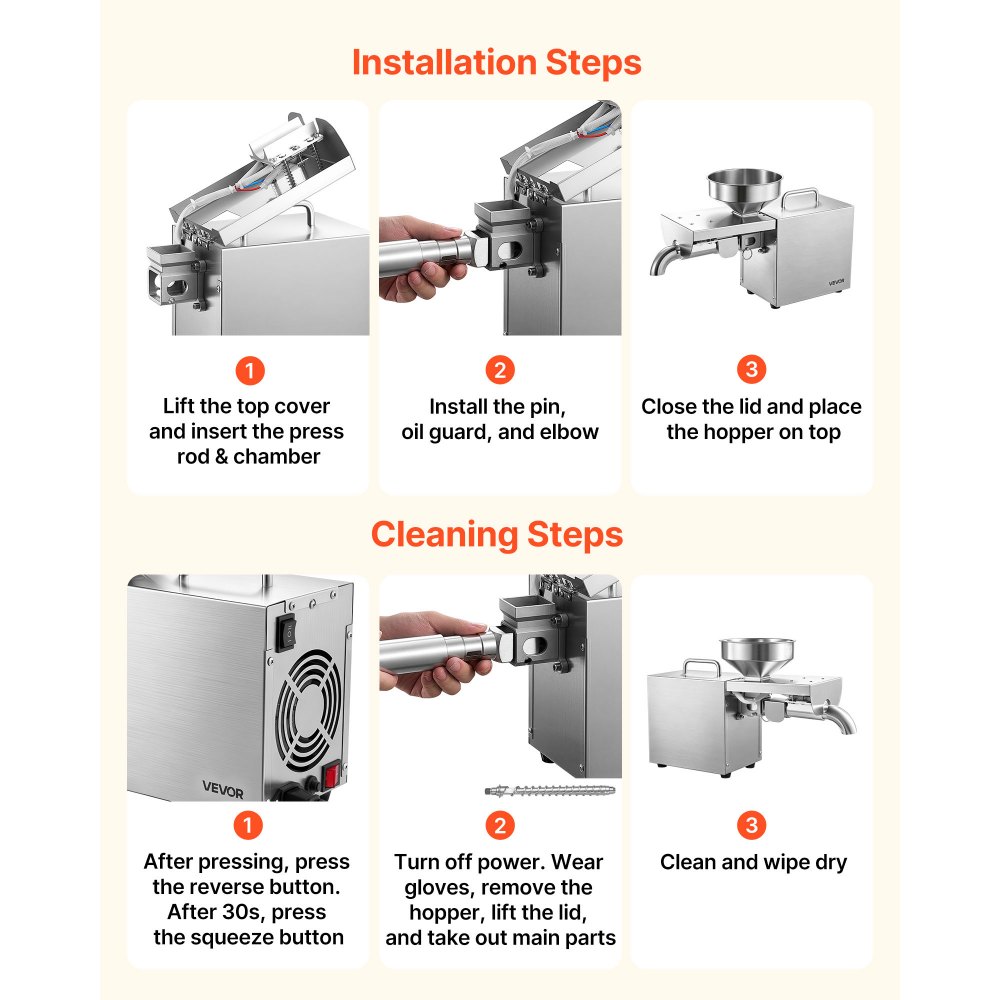 Installation Steps

VEVOR

1
Lift the top cover and insert the press rod & chamber

2
Install the pin, oil guard, and elbow

3
Close the lid and place the hopper on top

Cleaning Steps

VEVOR

1
After pressing, press the reverse button. After 30s, press the squeeze button

2
Turn off power. Wear gloves, remove the hopper, lift the lid, and take out main parts

3
Clean and wipe dry