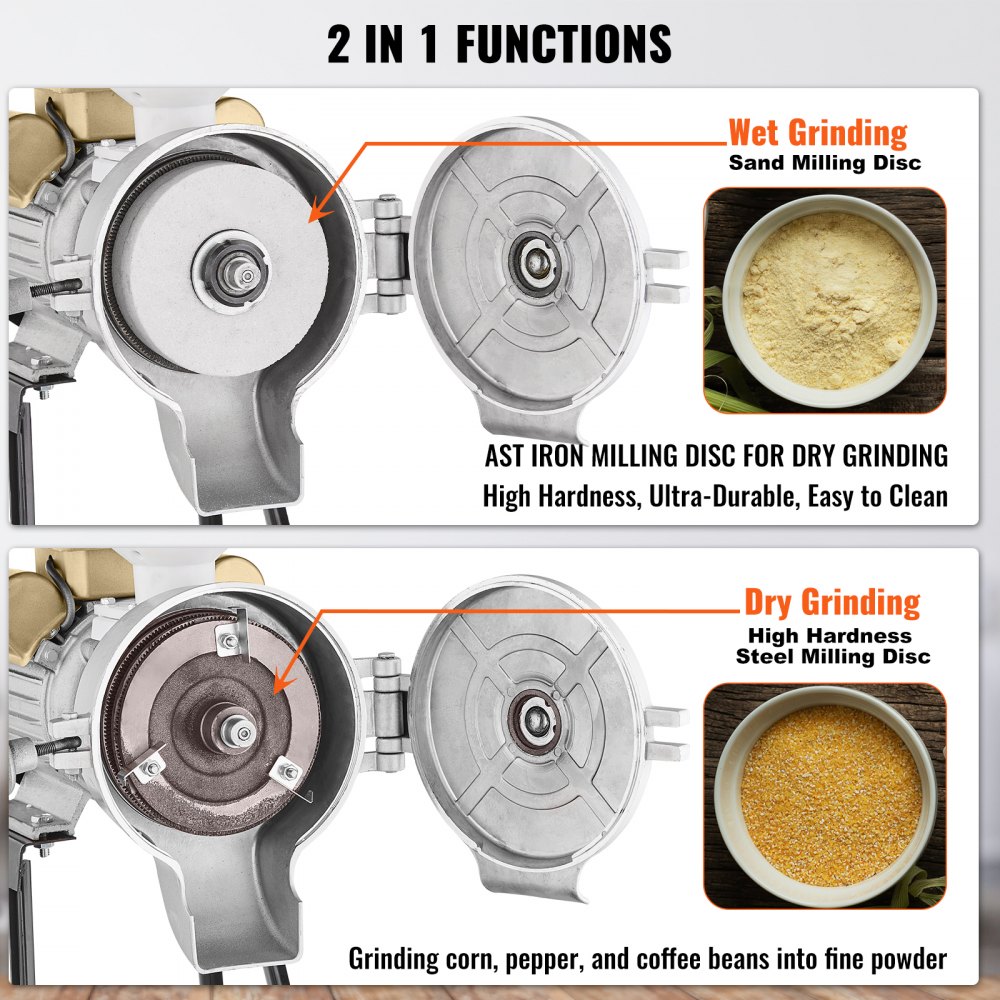 2 IN 1 FUNCTIONS

Wet Grinding
Sand Milling Disc

AST IRON MILLING DISC FOR DRY GRINDING
High Hardness, Ultra-Durable, Easy to Clean

Dry Grinding
High Hardness
Steel Milling Disc

Grinding corn, pepper, and coffee beans into fine powder