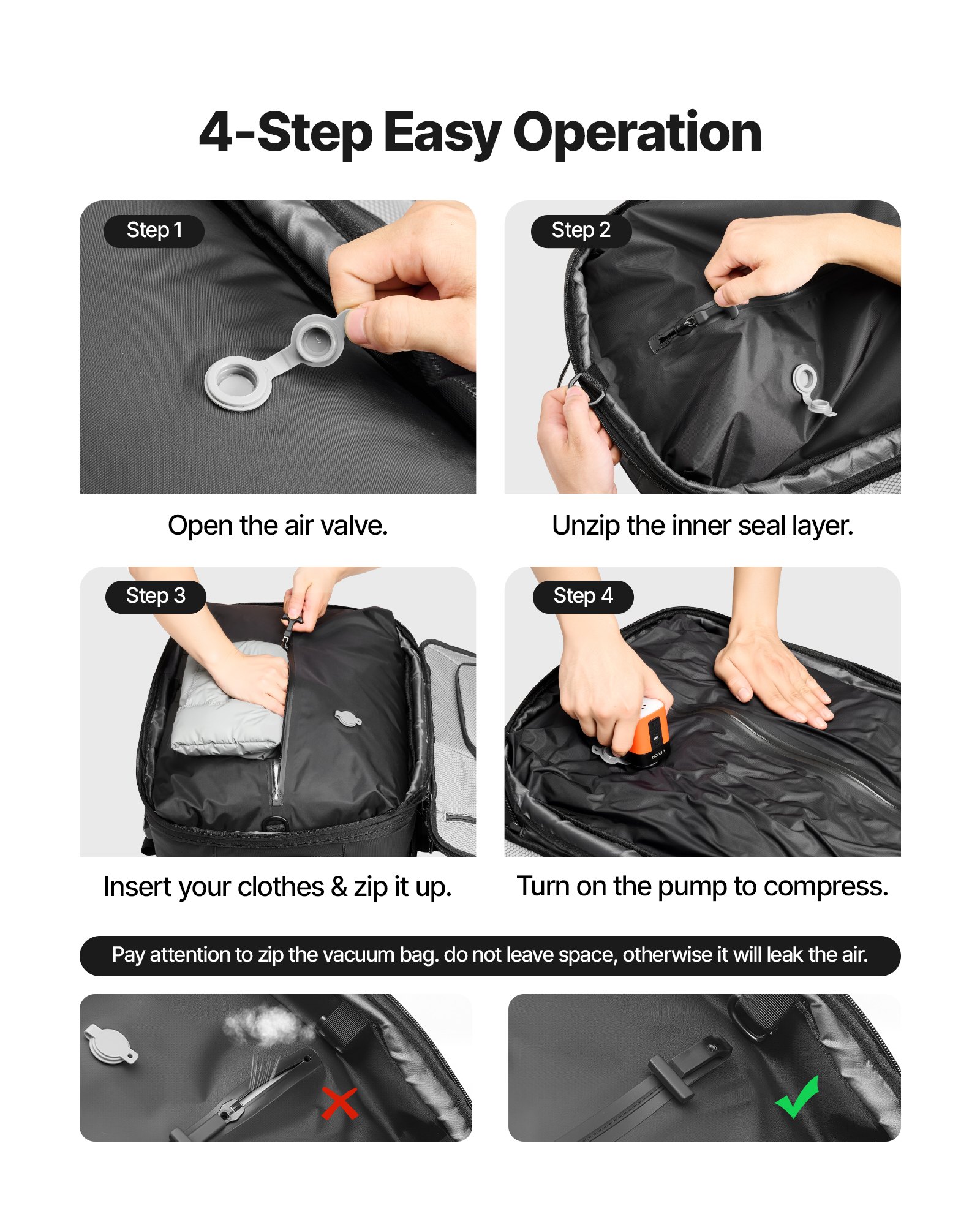 4-Step Easy Operation

Step 1

Open the air valve.

Step 2

Unzip the inner seal layer.

Step 3

Insert your clothes & zip it up.

Step 4

VEVOR

Turn on the pump to compress.

Pay attention to zip the vacuum bag. do not leave space, otherwise it will leak the air.