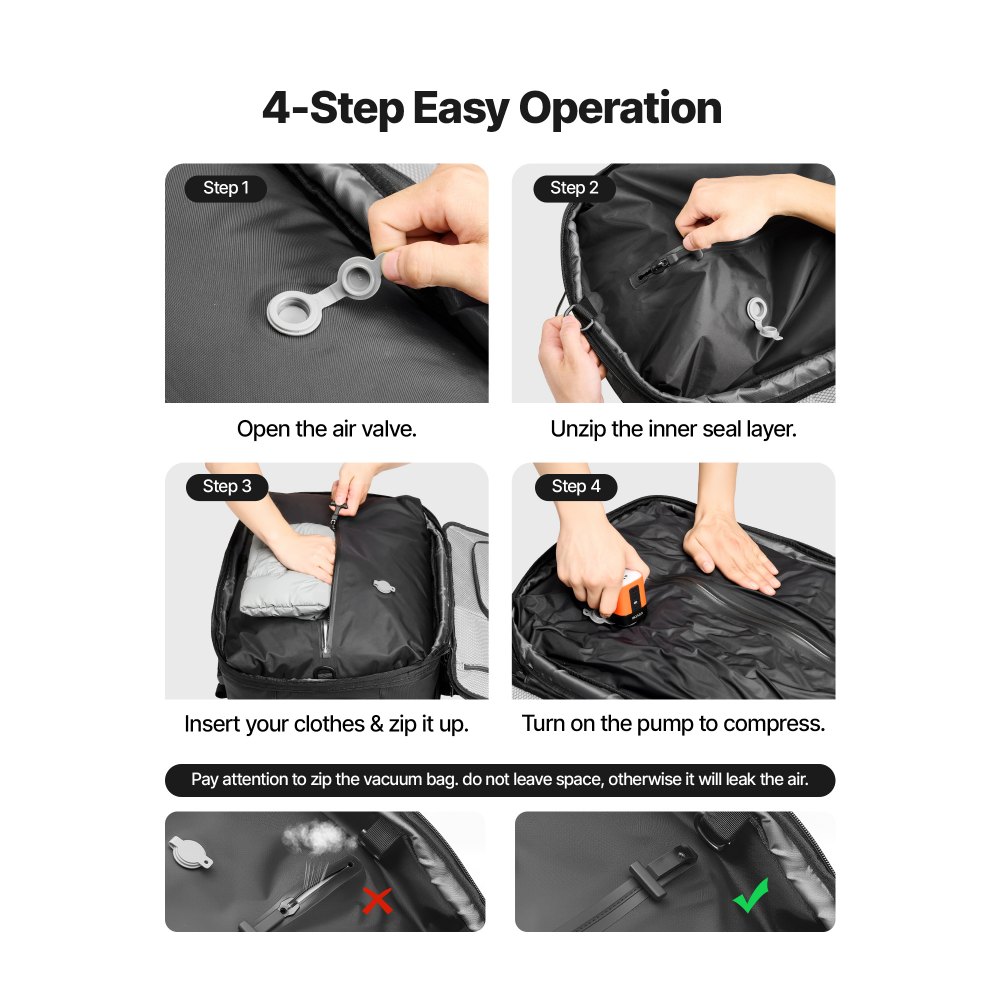 4-Step Easy Operation

Step 1

Open the air valve.

Step 2

Unzip the inner seal layer.

Step 3

Insert your clothes & zip it up.

Step 4

Turn on the pump to compress.

Pay attention to zip the vacuum bag. do not leave space, otherwise it will leak the air.