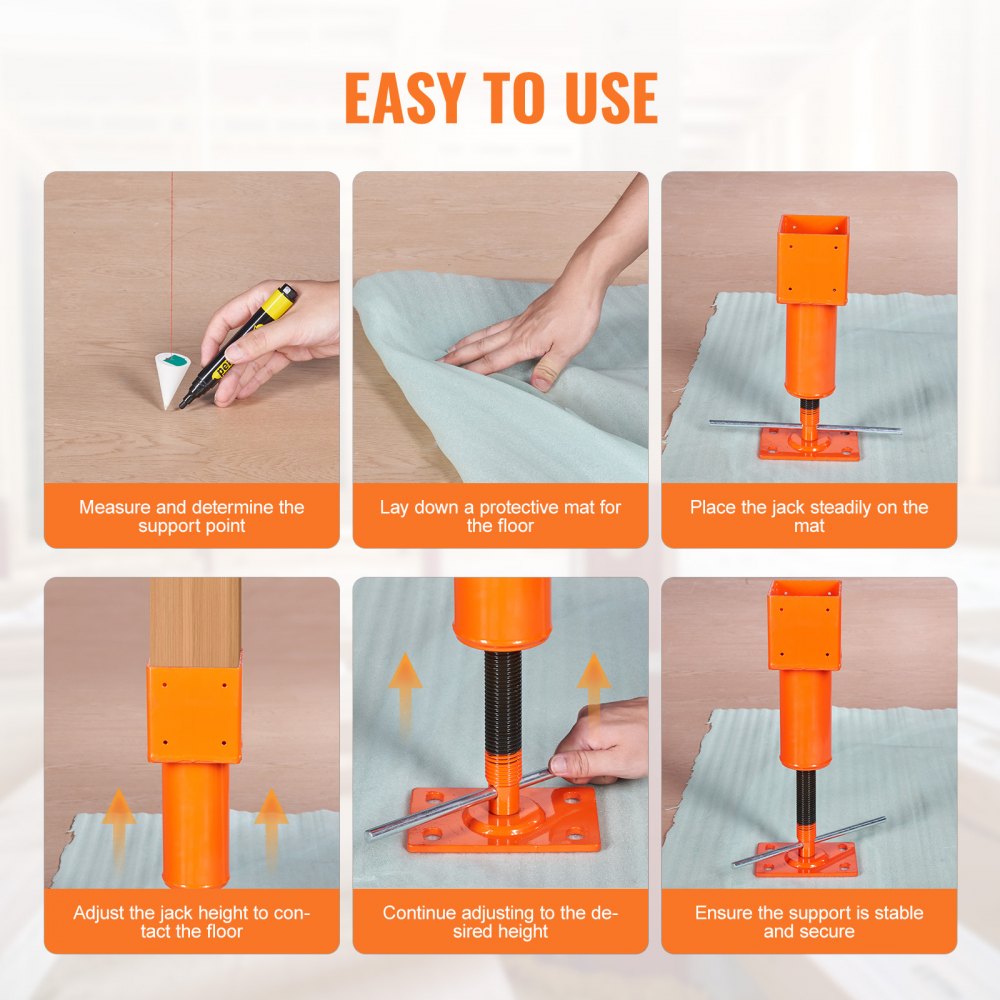 EASY TO USE

Measure and determine the support point

Lay down a protective mat for the floor

Place the jack steadily on the mat

Adjust the jack height to contact the floor

Continue adjusting to the desired height

Ensure the support is stable and secure