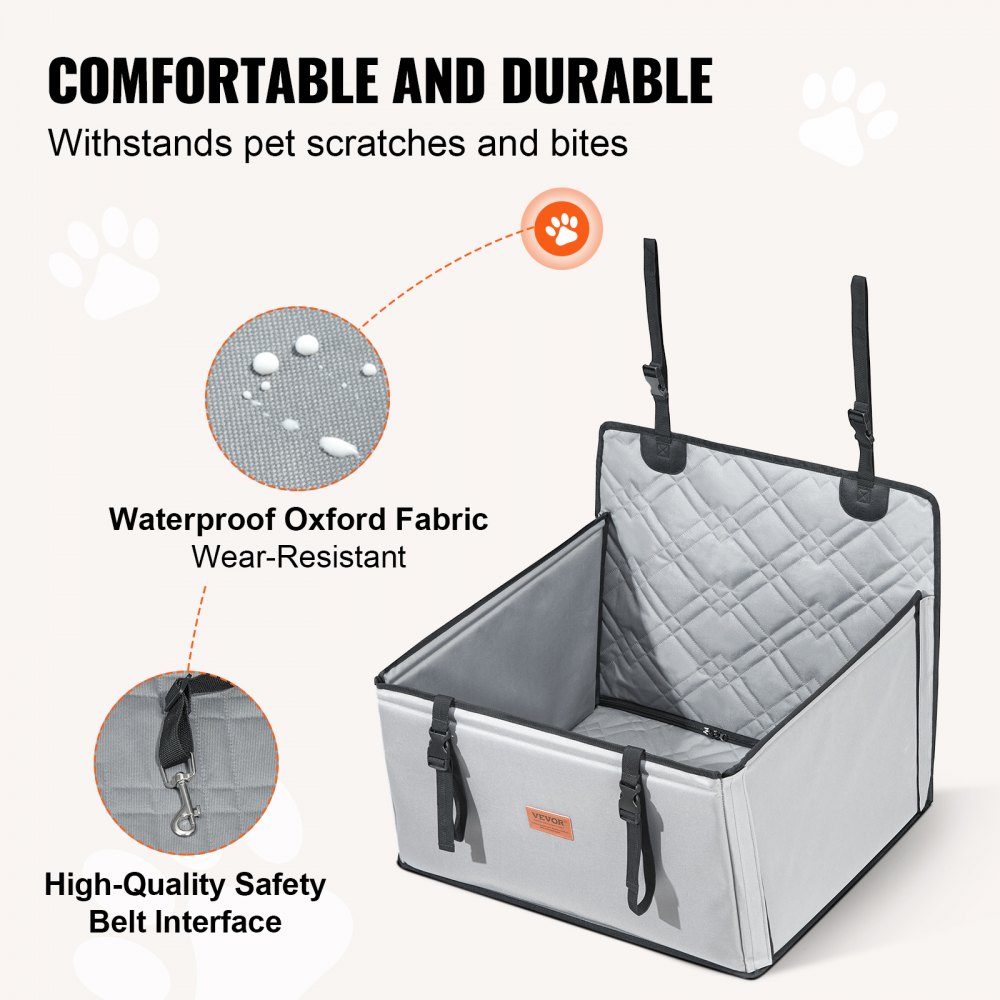 COMFORTABLE AND DURABLE
Withstands pet scratches and bites

Waterproof Oxford Fabric
Wear-Resistant

High-Quality Safety Belt Interface

VEVOR