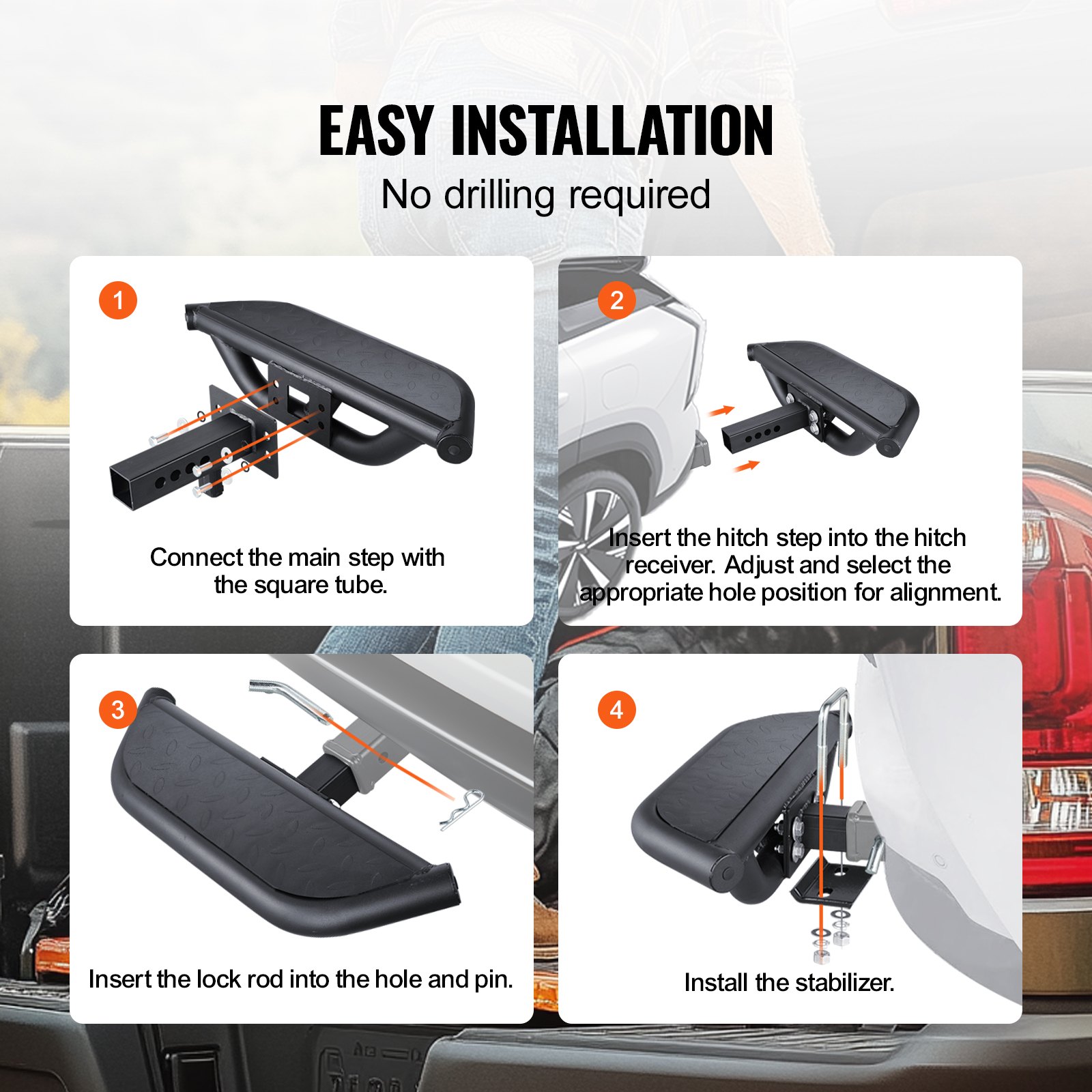 EASY INSTALLATION
No drilling required

1
Connect the main step with the square tube.

2
Insert the hitch step into the hitch receiver. Adjust and select the appropriate hole position for alignment.

3
Insert the lock rod into the hole and pin.

4
Install the stabilizer.