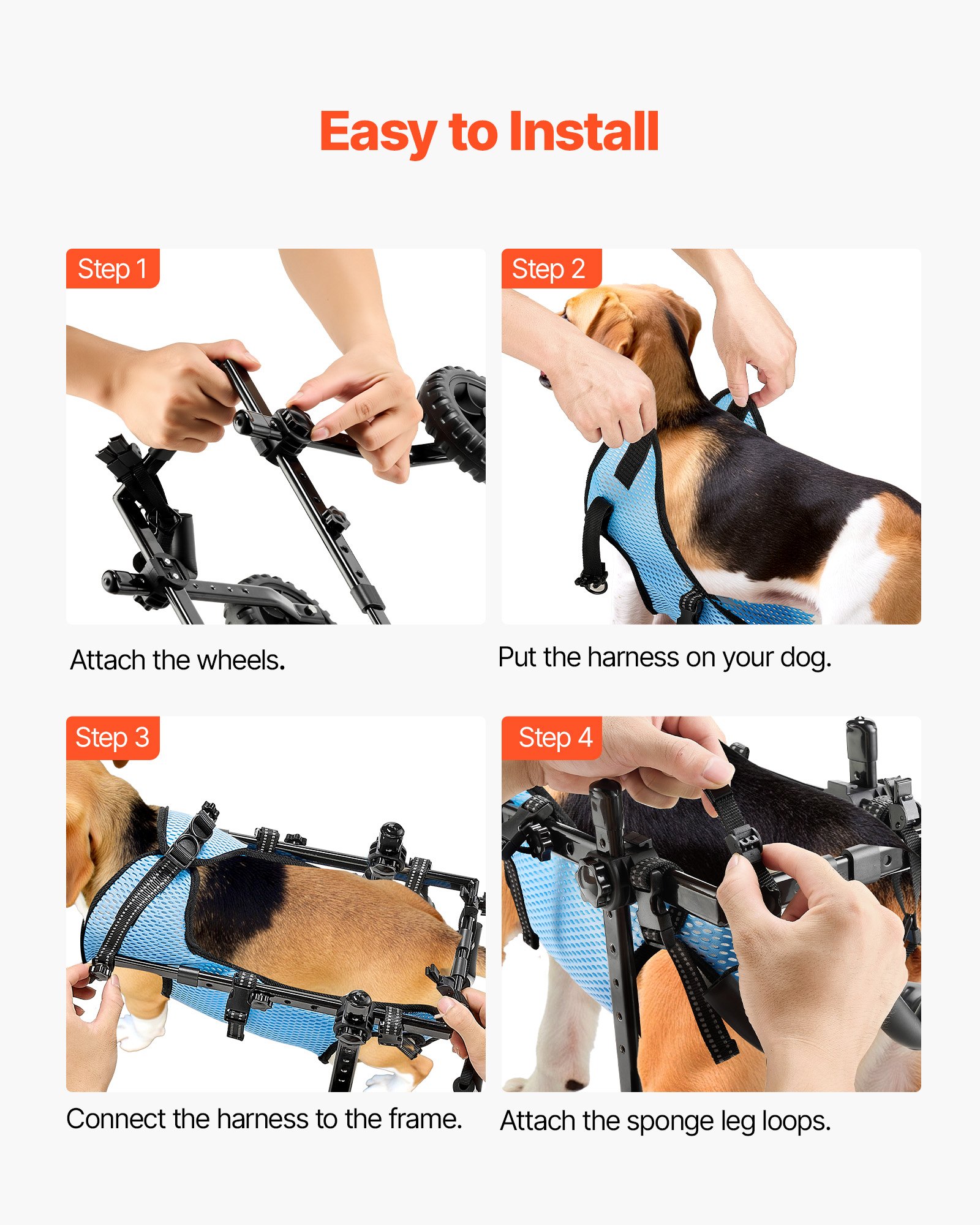 Easy to Install

Step 1

Attach the wheels.

Step 2

Put the harness on your dog.

Step 3

Connect the harness to the frame.

Step 4

Attach the sponge leg loops.