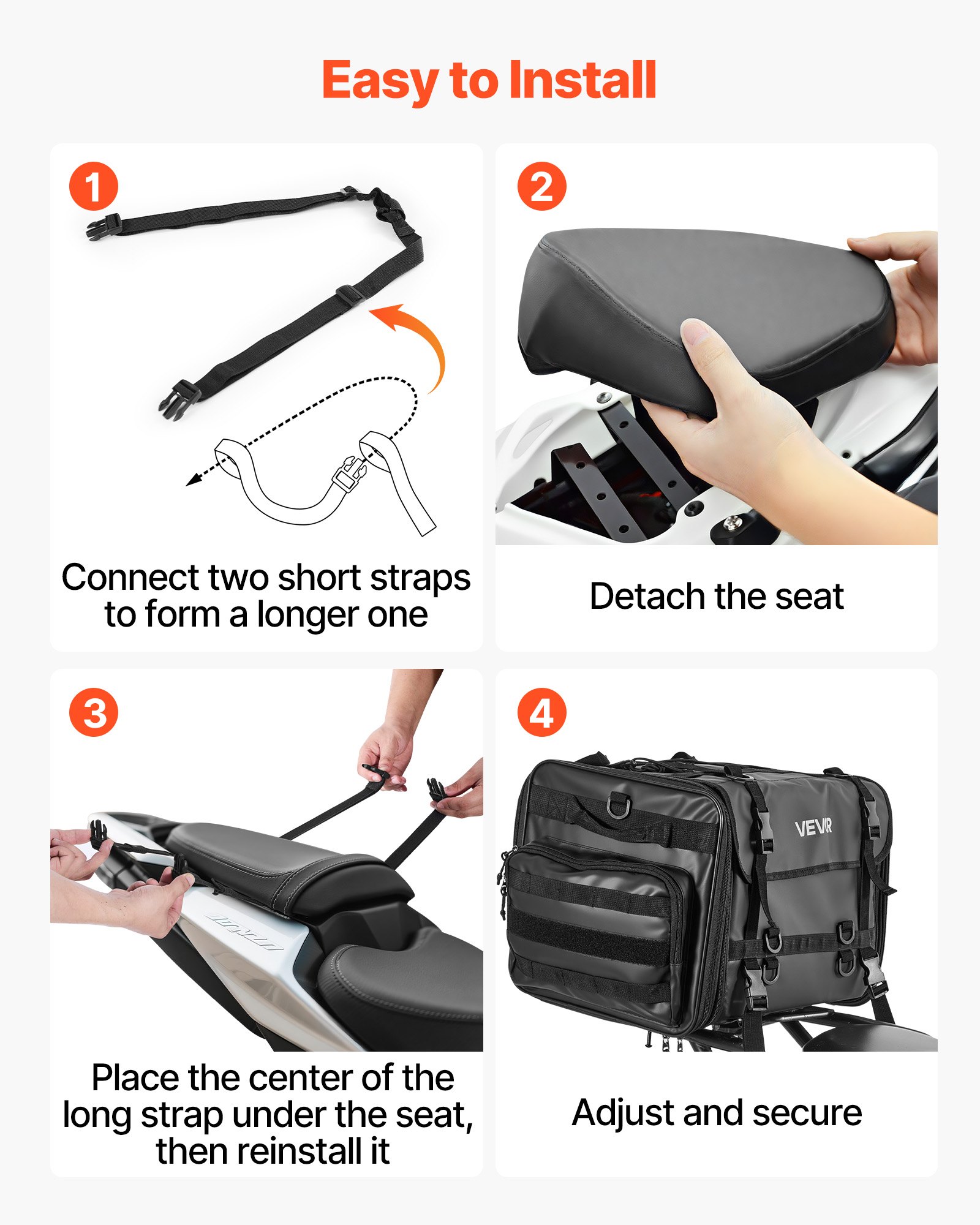 Easy to Install

1

Connect two short straps to form a longer one

2

Detach the seat

3

Place the center of the long strap under the seat, then reinstall it

4

VEVOR

Adjust and secure