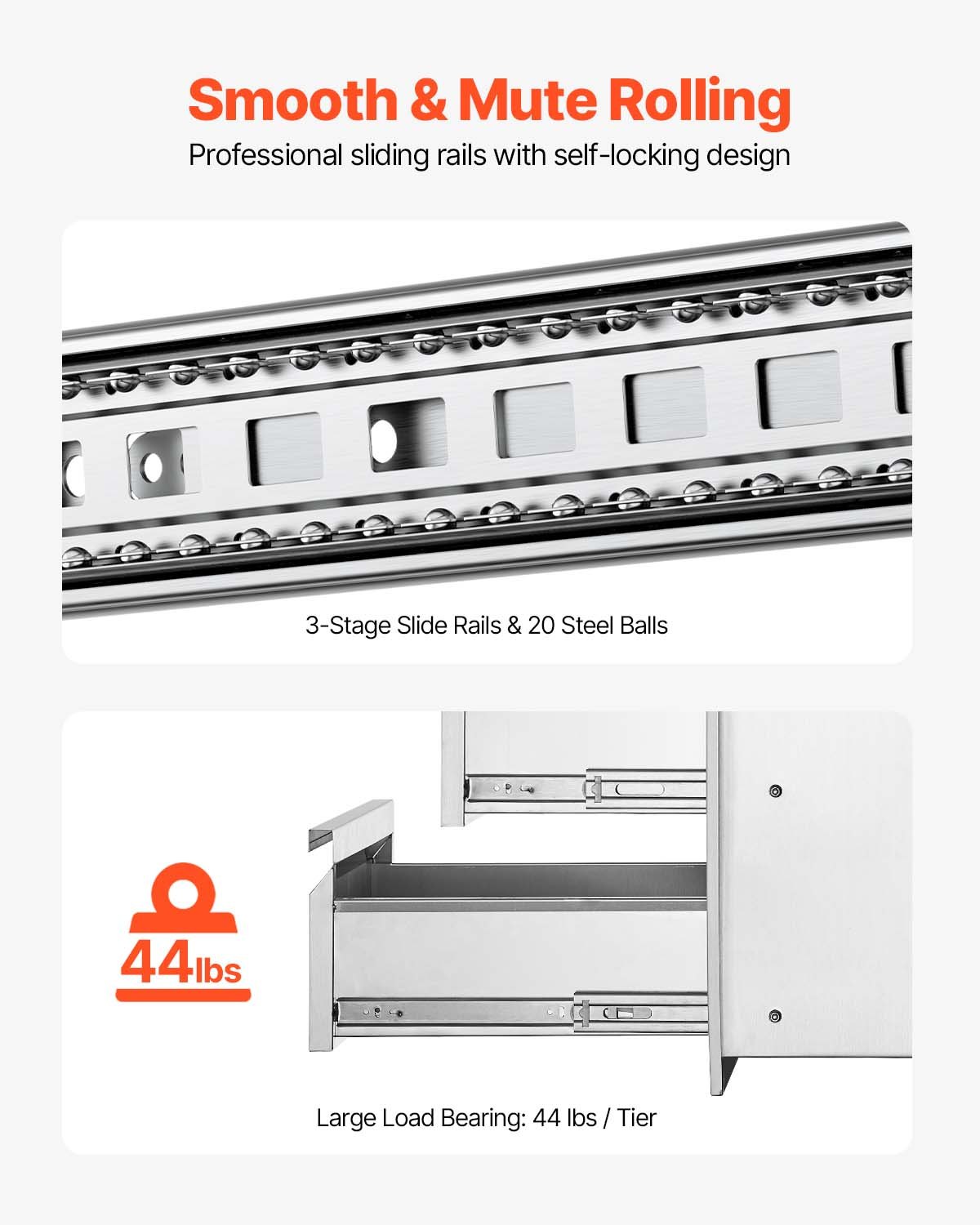 Smooth & Mute Rolling

Professional sliding rails with self-locking design

3-Stage Slide Rails & 20 Steel Balls

44lbs

Large Load Bearing: 44 lbs / Tier