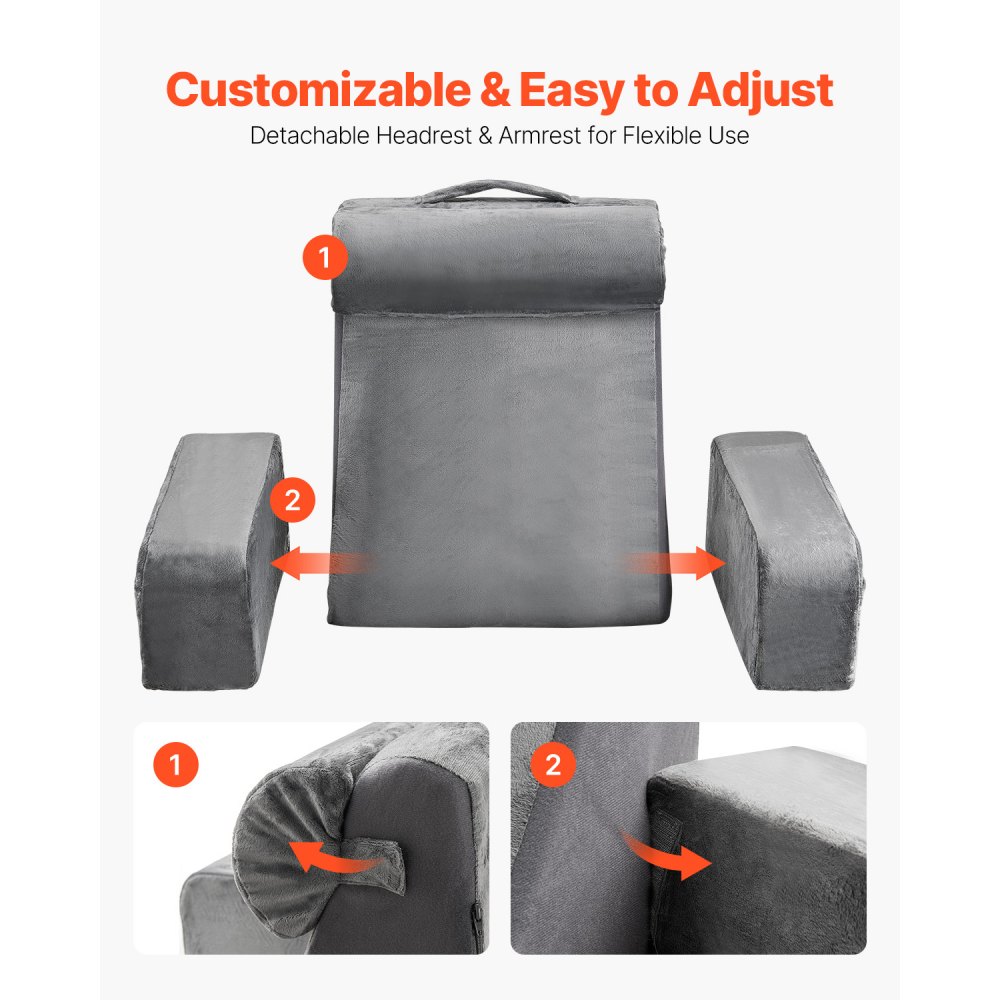 Customizable & Easy to Adjust

Detachable Headrest & Armrest for Flexible Use

1

2

1

2