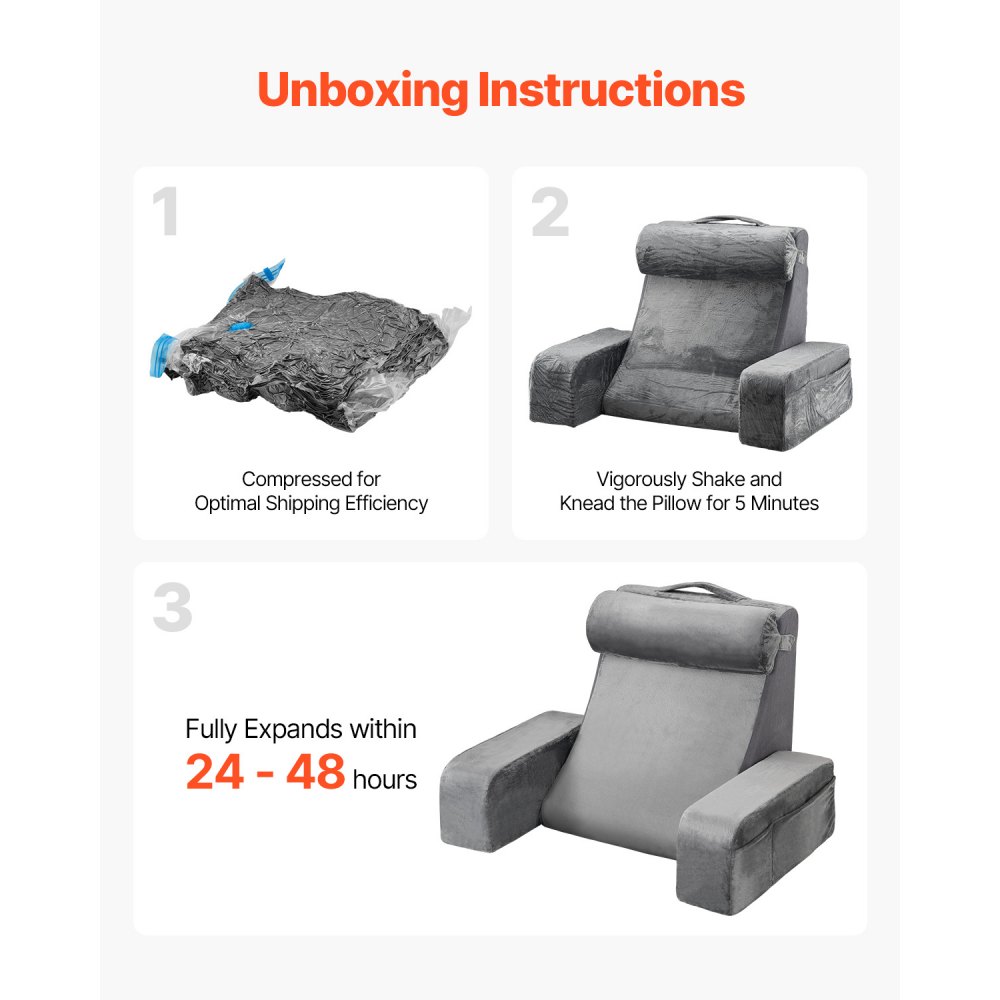 Unboxing Instructions

1

Compressed for Optimal Shipping Efficiency

2

Vigorously Shake and Knead the Pillow for 5 Minutes

3

Fully Expands within
24 - 48 hours