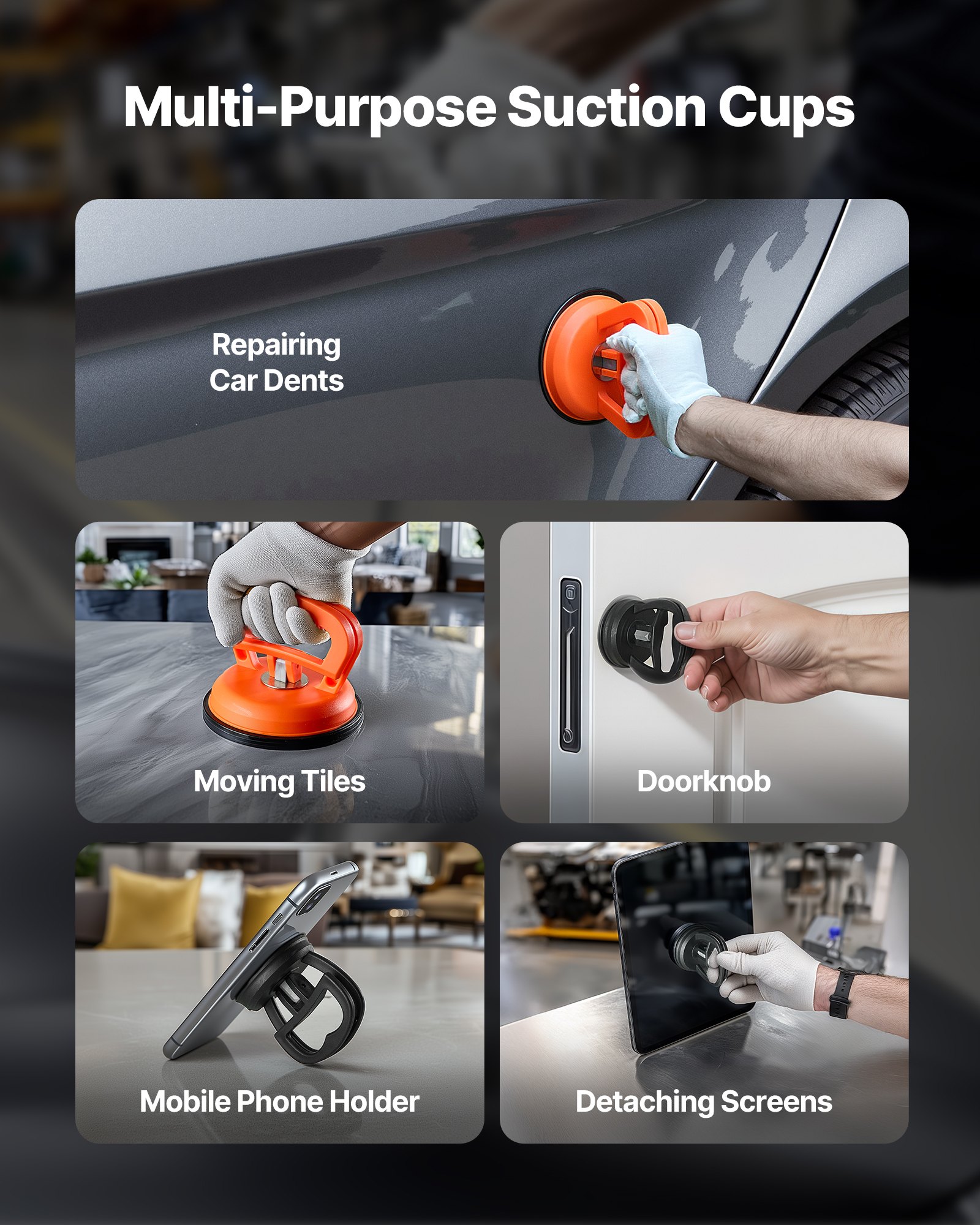 Multi-Purpose Suction Cups

Repairing Car Dents

Moving Tiles

Doorknob

Mobile Phone Holder

Detaching Screens