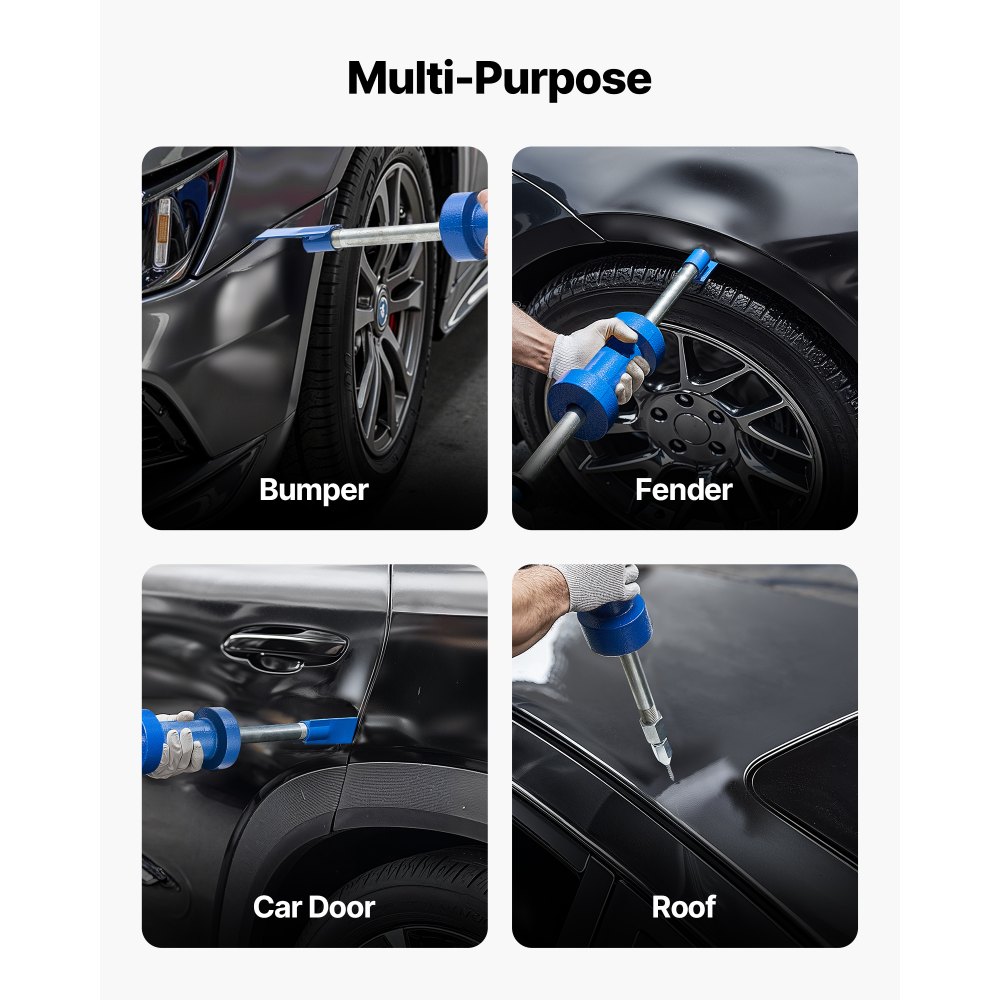 Multi-Purpose

Bumper

Fender

Car Door

Roof