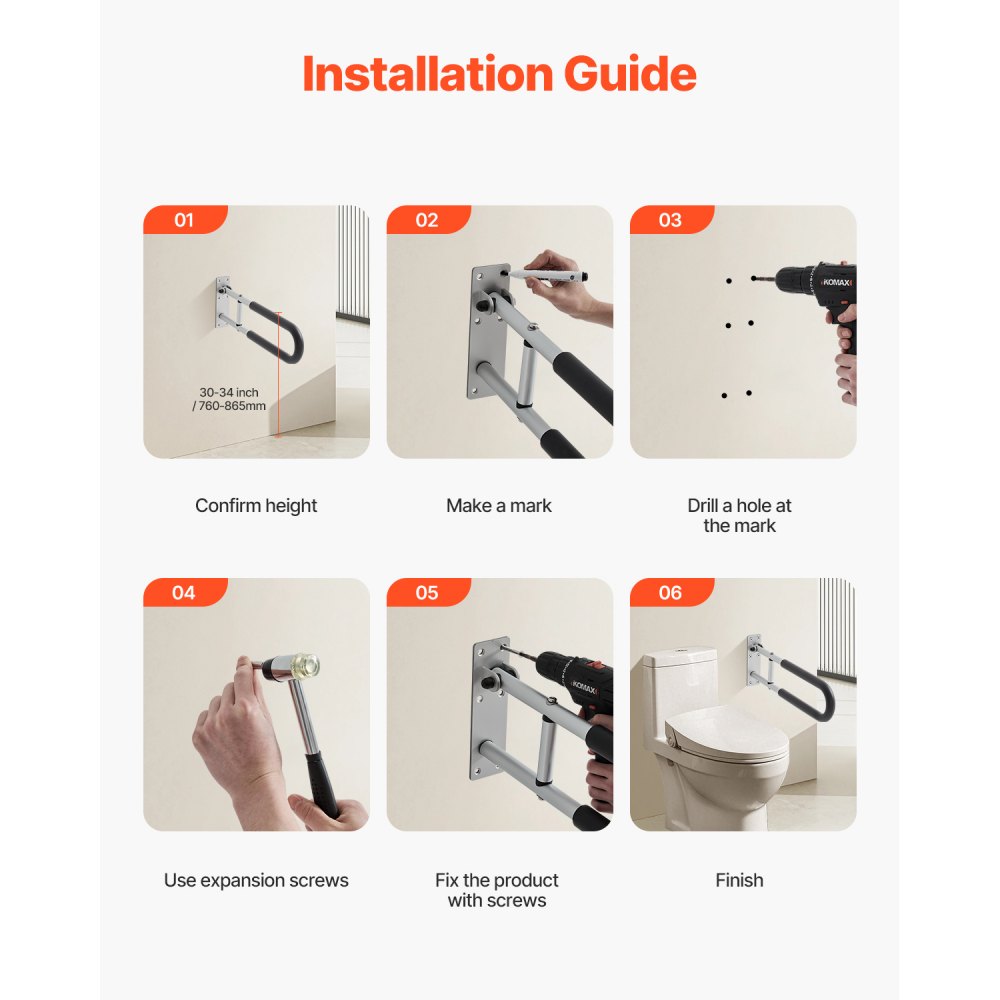 Installation Guide

01

30-34 inch / 760-865mm

Confirm height

02

Make a mark

03

KOMAX

Drill a hole at the mark

04

Use expansion screws

05

KOMAX

Fix the product with screws

06

Finish