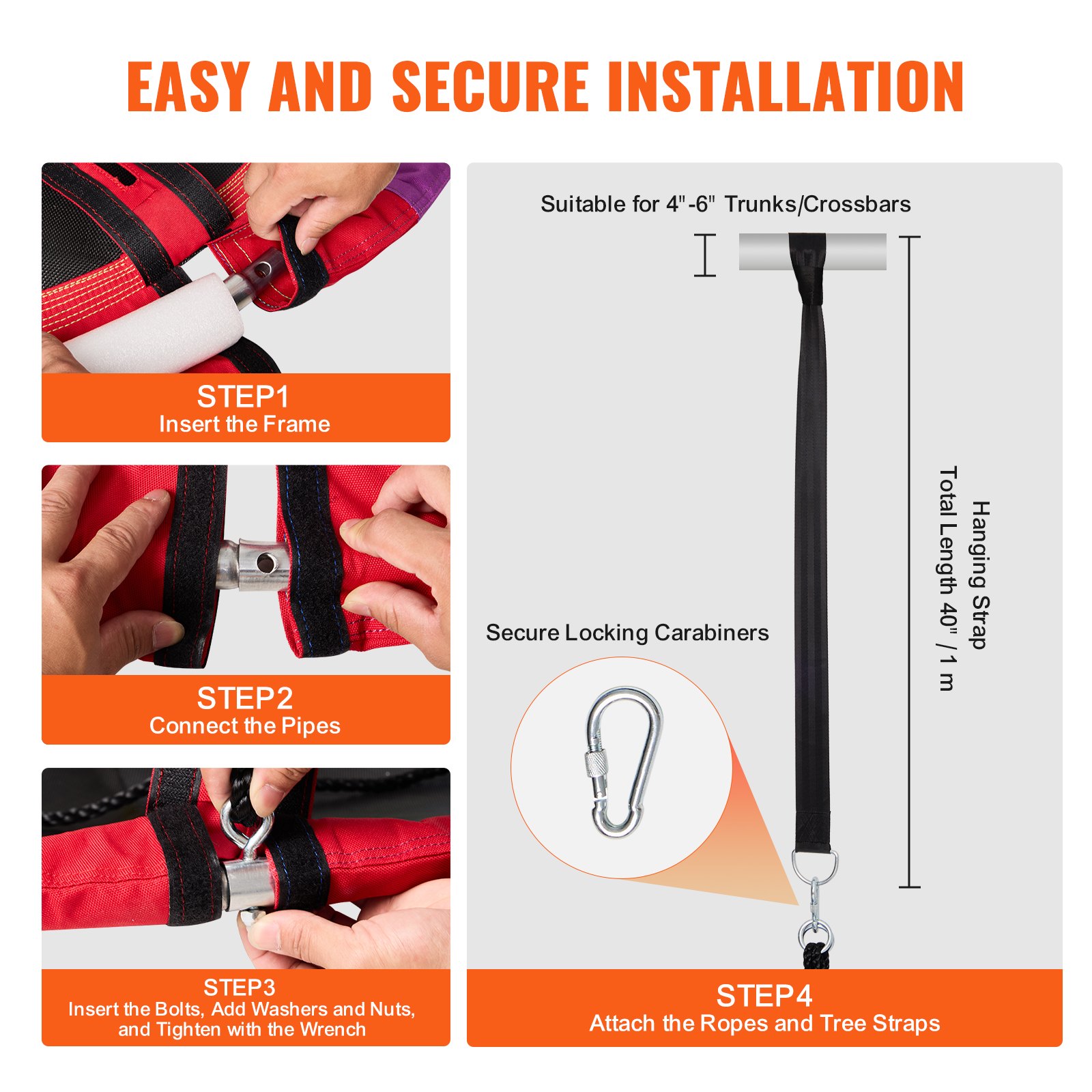 EASY AND SECURE INSTALLATION

STEP1
Insert the Frame

STEP2
Connect the Pipes

STEP3
Insert the Bolts, Add Washers and Nuts, and Tighten with the Wrench

Suitable for 4"-6" Trunks/Crossbars

Hanging Strap
Total Length 40" / 1 m

Secure Locking Carabiners

STEP4
Attach the Ropes and Tree Straps