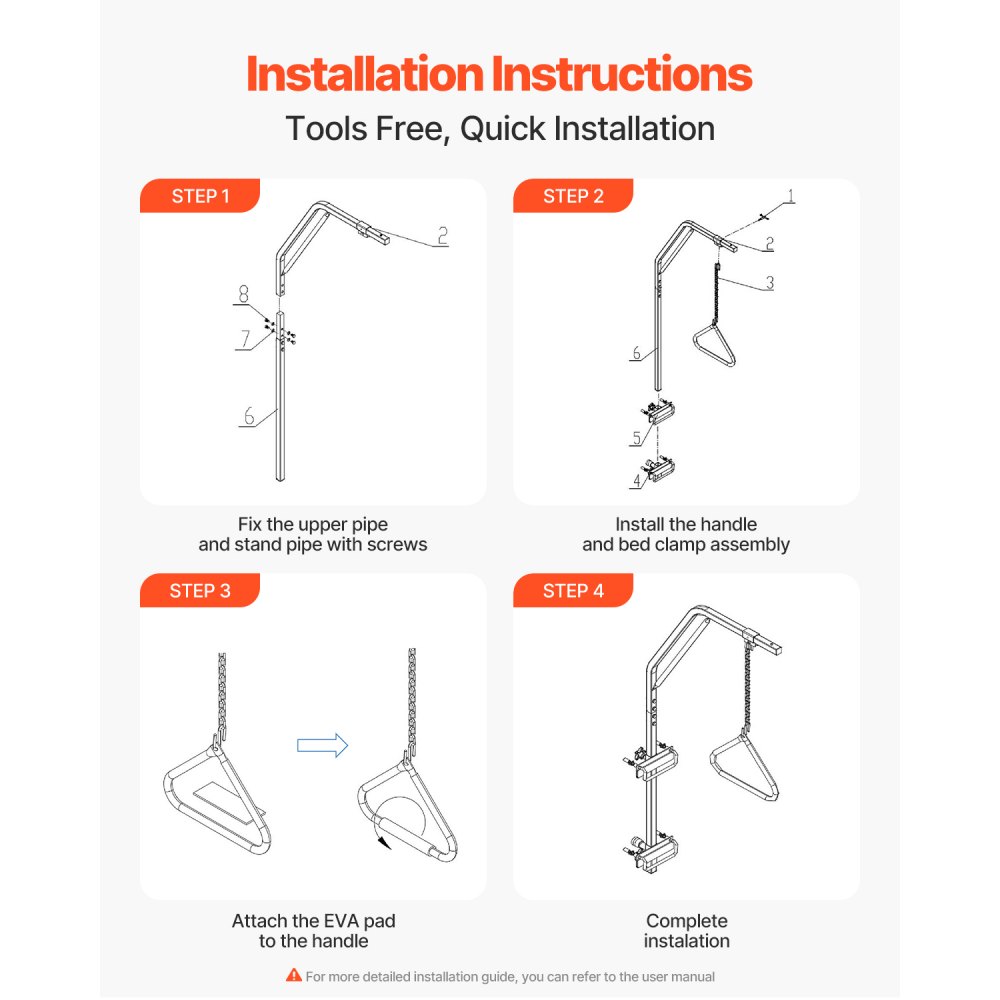 Installation Instructions

Tools Free, Quick Installation

STEP 1

2

8

7

6

Fix the upper pipe and stand pipe with screws

STEP 2

1

2

3

6

5

4

Install the handle and bed clamp assembly

STEP 3

Attach the EVA pad to the handle

STEP 4

Complete instalation

For more detailed installation guide, you can refer to the user manual