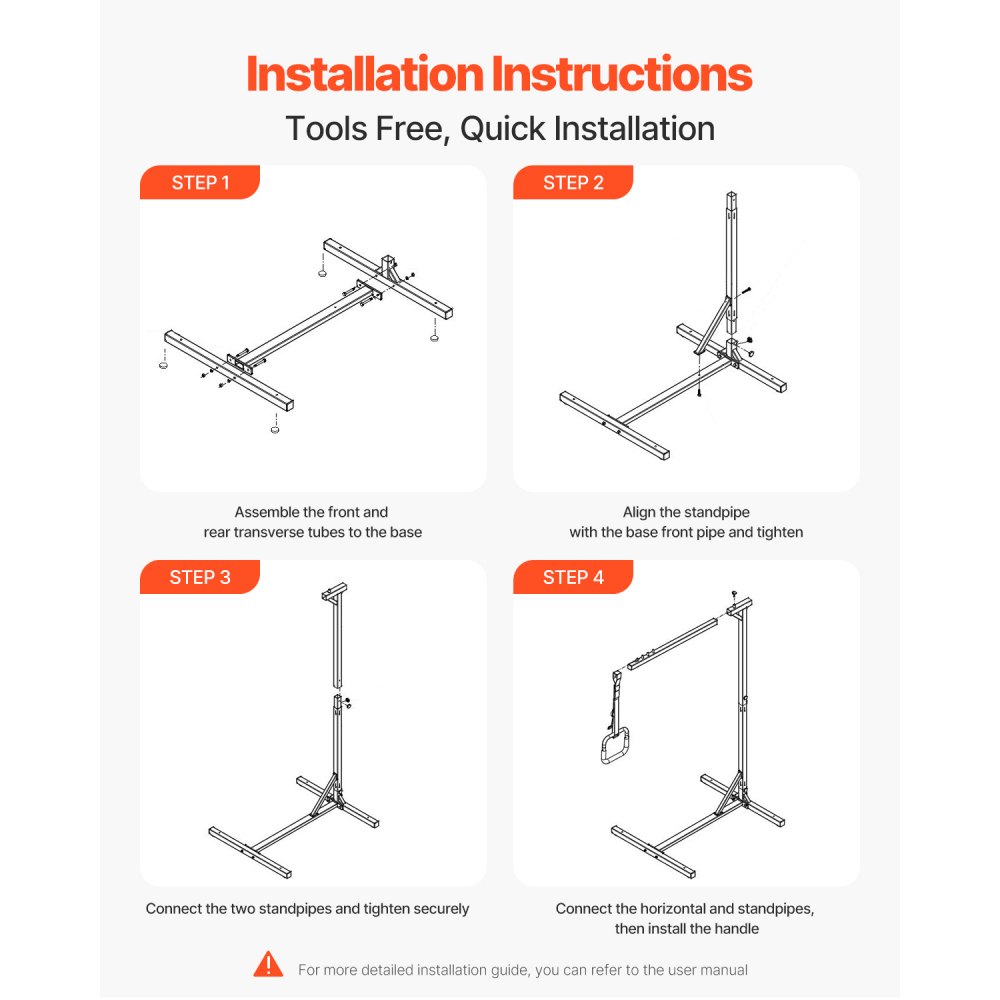 Installation Instructions

Tools Free, Quick Installation

STEP 1

Assemble the front and rear transverse tubes to the base

STEP 2

Align the standpipe with the base front pipe and tighten

STEP 3

Connect the two standpipes and tighten securely

STEP 4

Connect the horizontal and standpipes, then install the handle

For more detailed installation guide, you can refer to the user manual