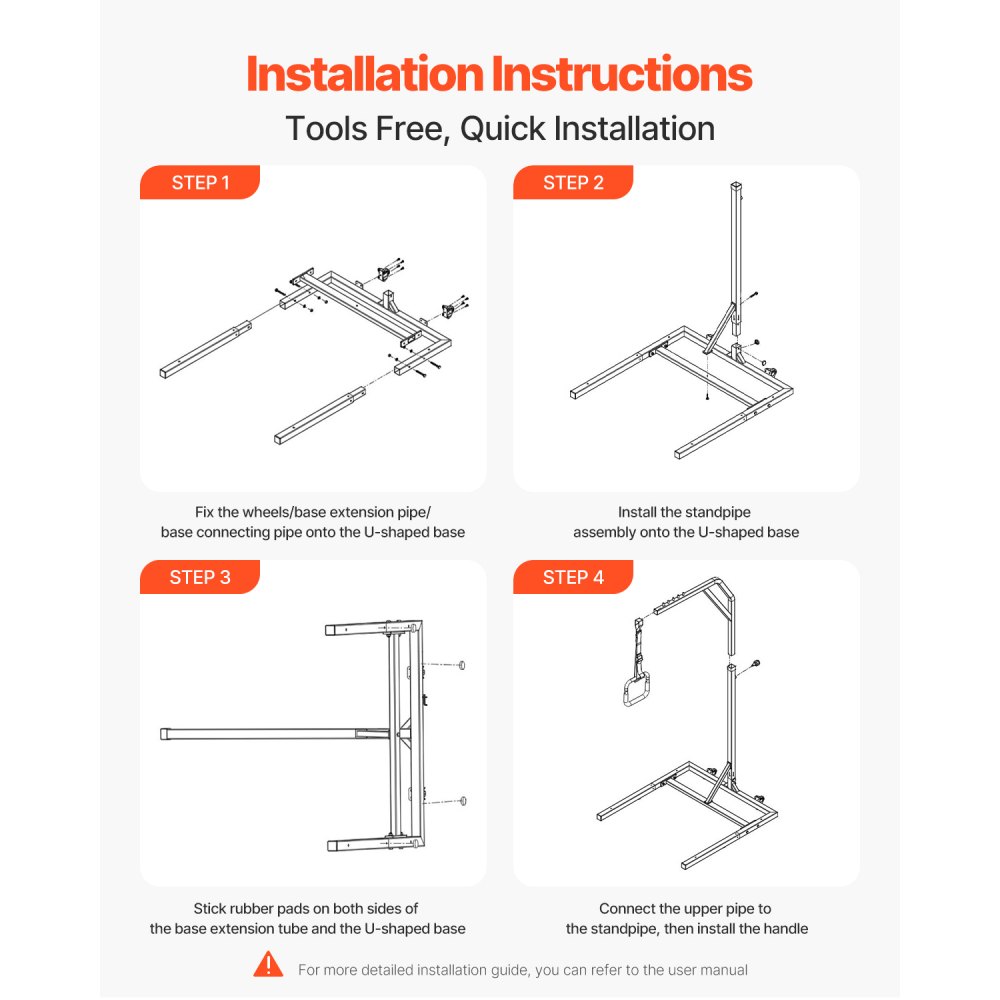 Installation Instructions

Tools Free, Quick Installation

STEP 1

Fix the wheels/base extension pipe/ base connecting pipe onto the U-shaped base

STEP 2

Install the standpipe assembly onto the U-shaped base

STEP 3

Stick rubber pads on both sides of the base extension tube and the U-shaped base

STEP 4

Connect the upper pipe to the standpipe, then install the handle

For more detailed installation guide, you can refer to the user manual