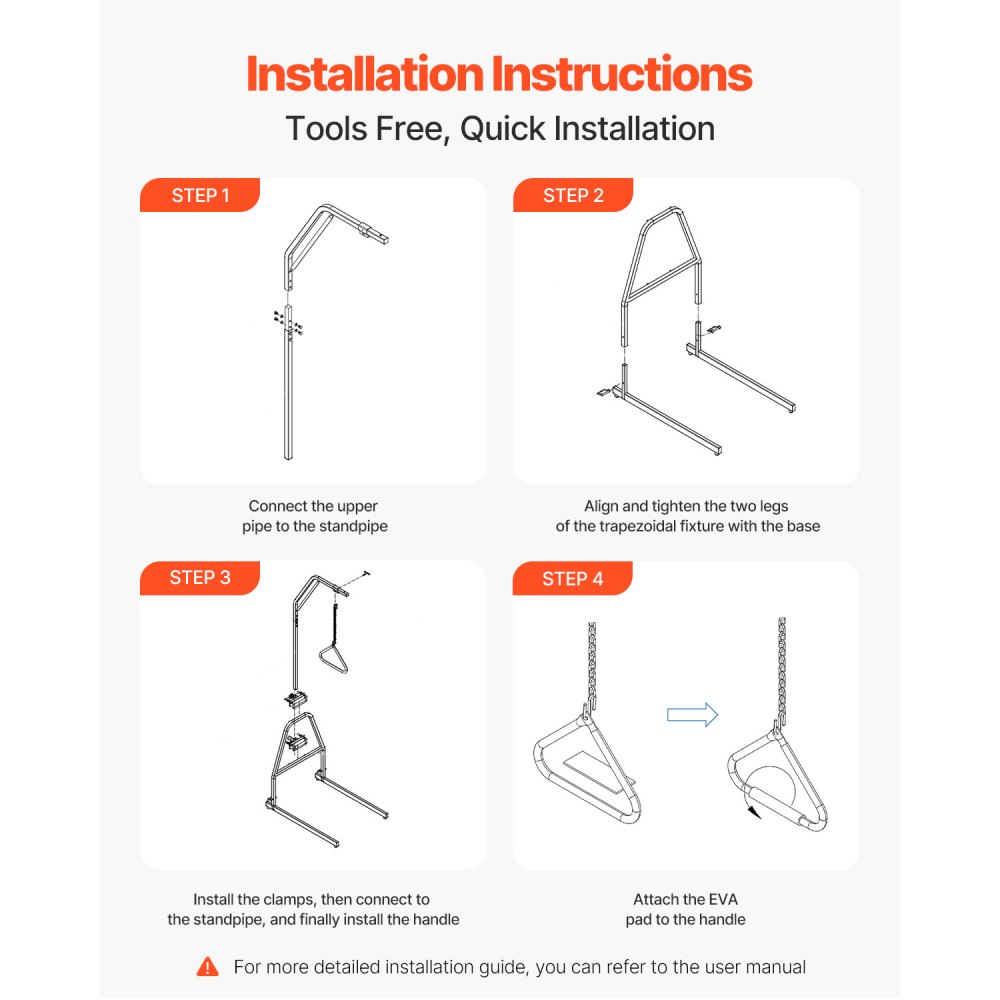 Installation Instructions

Tools Free, Quick Installation

STEP 1

Connect the upper pipe to the standpipe

STEP 2

Align and tighten the two legs of the trapezoidal fixture with the base

STEP 3

Install the clamps, then connect to the standpipe, and finally install the handle

STEP 4

Attach the EVA pad to the handle

For more detailed installation guide, you can refer to the user manual