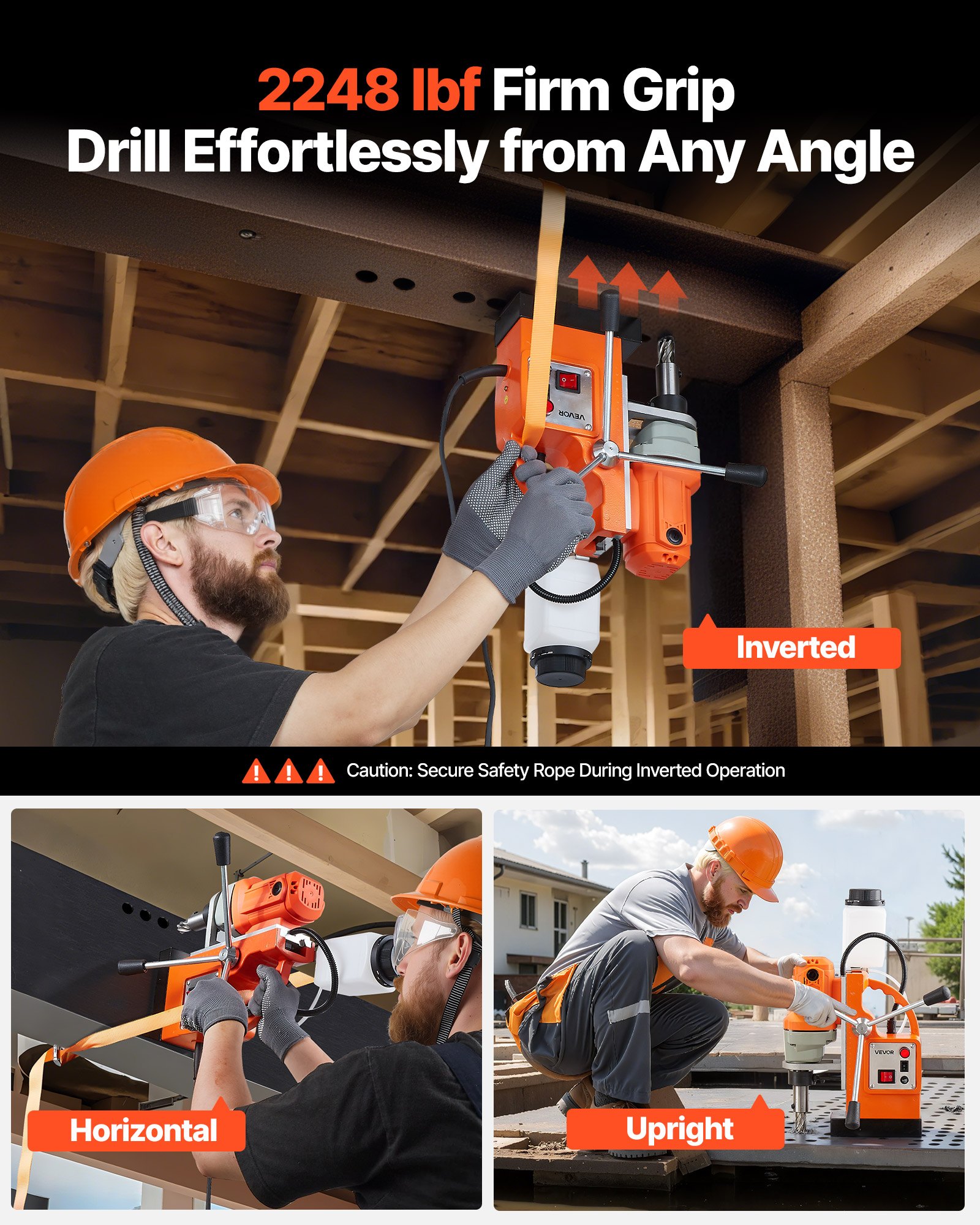 2248 lbf Firm Grip
Drill Effortlessly from Any Angle

VEVOR

Inverted

Caution: Secure Safety Rope During Inverted Operation

Horizontal

VEVOR

Upright