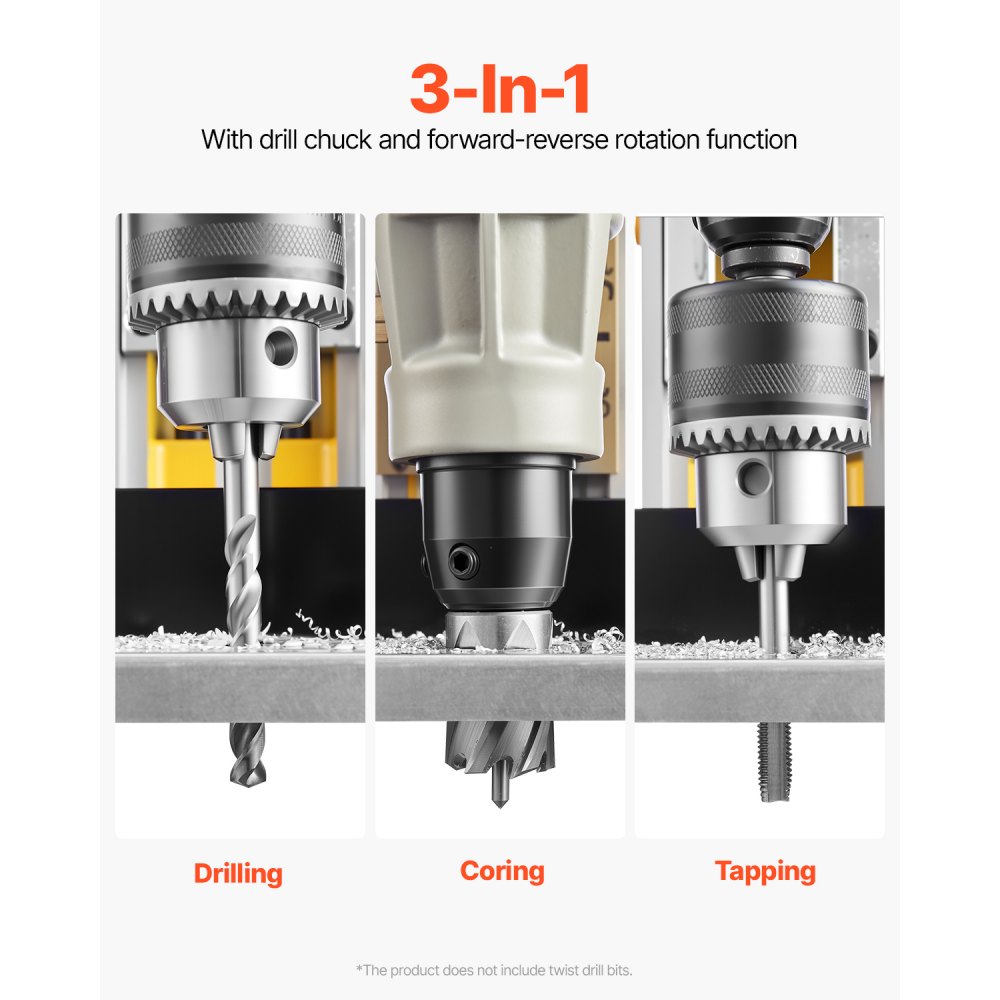 3-In-1
With drill chuck and forward-reverse rotation function

Drilling

Coring

Tapping

*The product does not include twist drill bits.