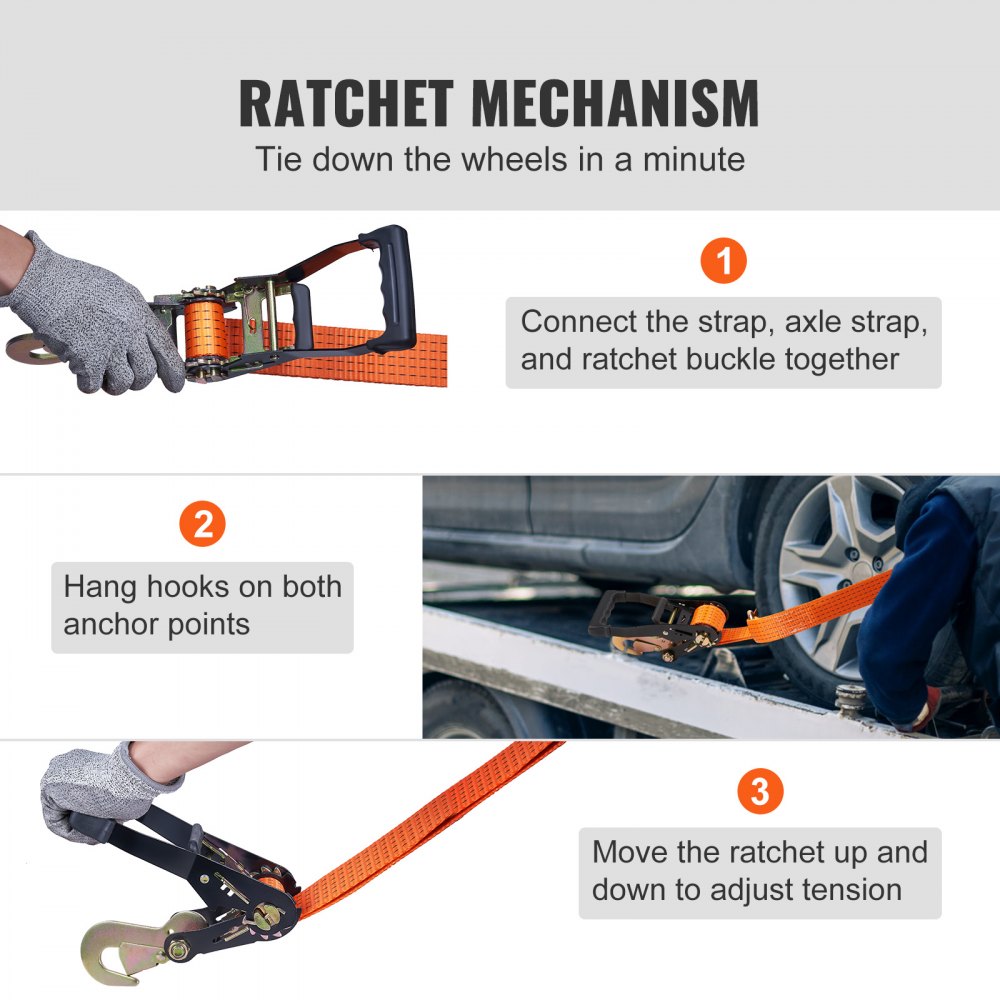 RATCHET MECHANISM

Tie down the wheels in a minute

1

Connect the strap, axle strap, and ratchet buckle together

2

Hang hooks on both anchor points

3

Move the ratchet up and down to adjust tension