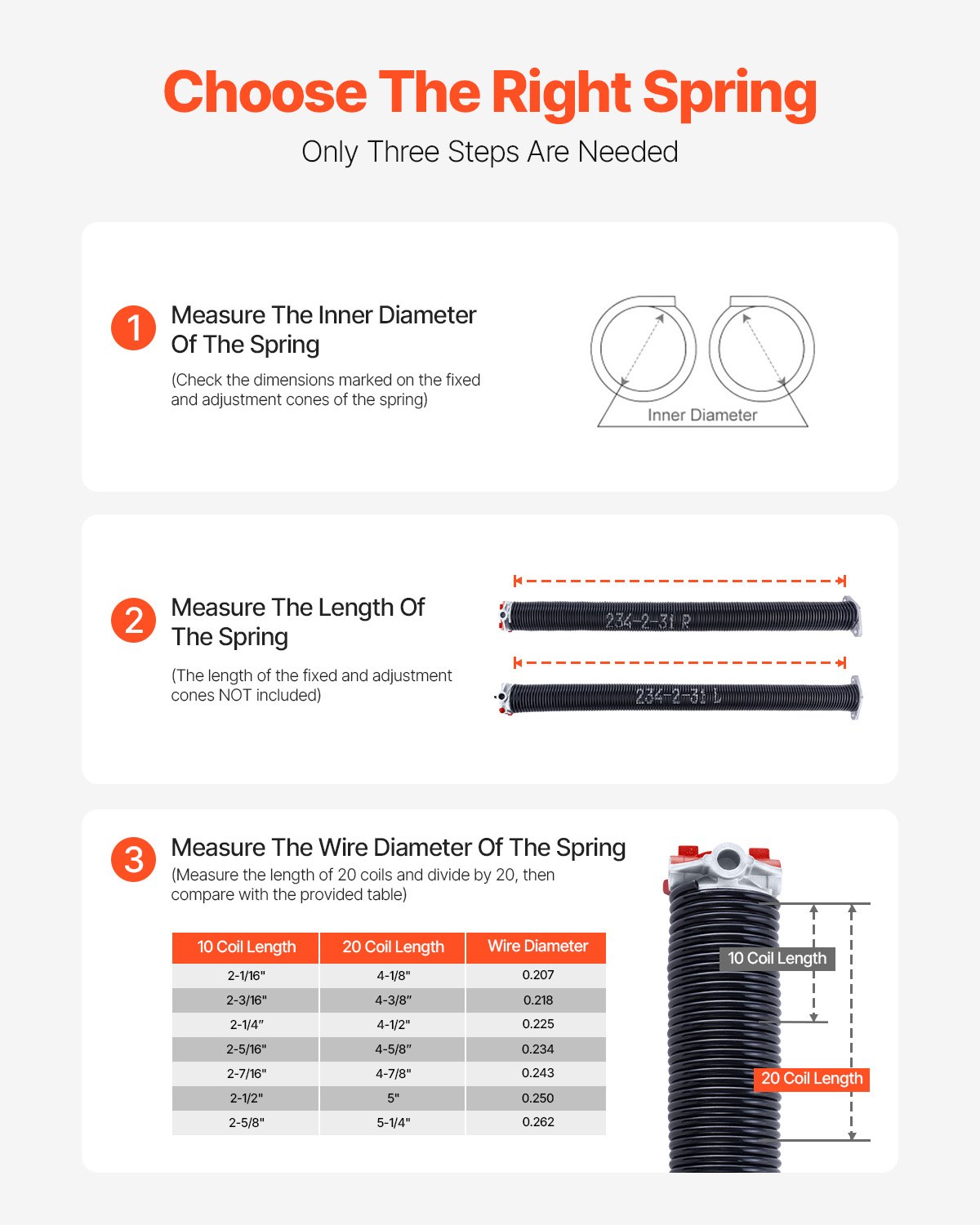 Choose The Right Spring

Only Three Steps Are Needed

1

Measure The Inner Diameter Of The Spring

(Check the dimensions marked on the fixed and adjustment cones of the spring)

Inner Diameter

2

Measure The Length Of The Spring

(The length of the fixed and adjustment cones NOT included)

234-2-31 R

234-2-31 L

3

Measure The Wire Diameter Of The Spring

(Measure the length of 20 coils and divide by 20, then compare with the provided table)

| 10 Coil Length | 20 Coil Length | Wire Diameter |
|---|---|---|
| 2-1/16" | 4-1/8" | 0.207 |
| 2-3/16" | 4-3/8" | 0.218 |
| 2-1/4" | 4-1/2" | 0.225 |
| 2-5/16" | 4-5/8" | 0.234 |
| 2-7/16" | 4-7/8" | 0.243 |
| 2-1/2" | 5" | 0.250 |
| 2-5/8" | 5-1/4" | 0.262 |

10 Coil Length

20 Coil Length