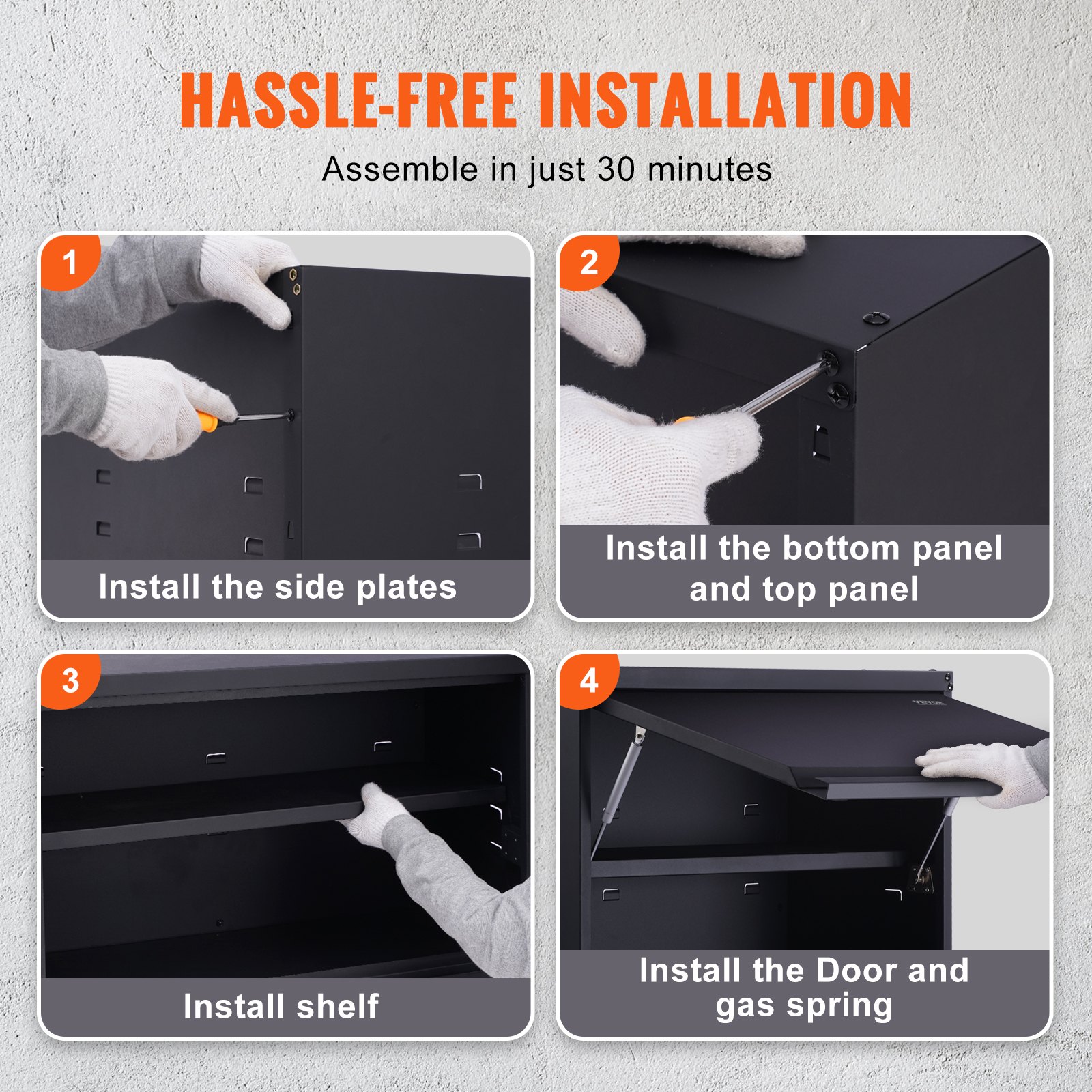 HASSLE-FREE INSTALLATION

Assemble in just 30 minutes

1

Install the side plates

2

Install the bottom panel and top panel

3

Install shelf

4

VEVOR

Install the Door and gas spring