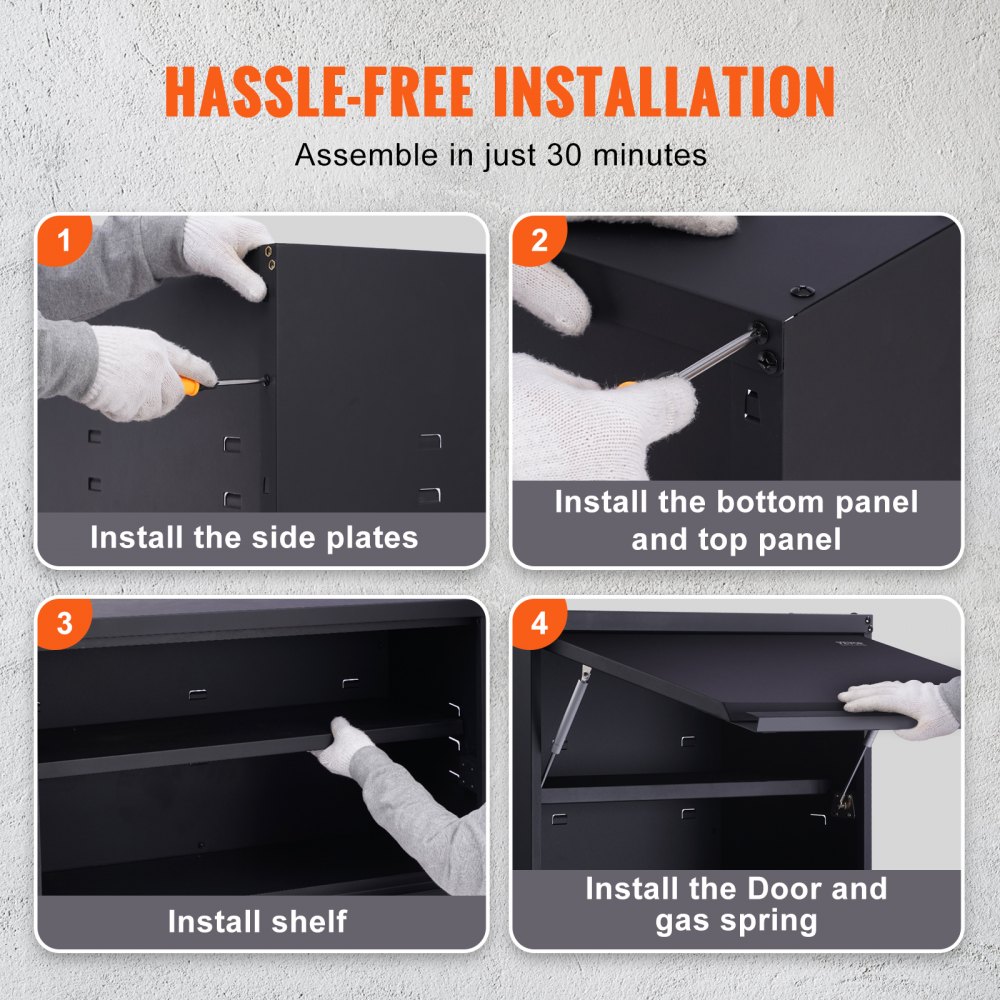 HASSLE-FREE INSTALLATION

Assemble in just 30 minutes

1

Install the side plates

2

Install the bottom panel and top panel

3

Install shelf

4

Install the Door and gas spring