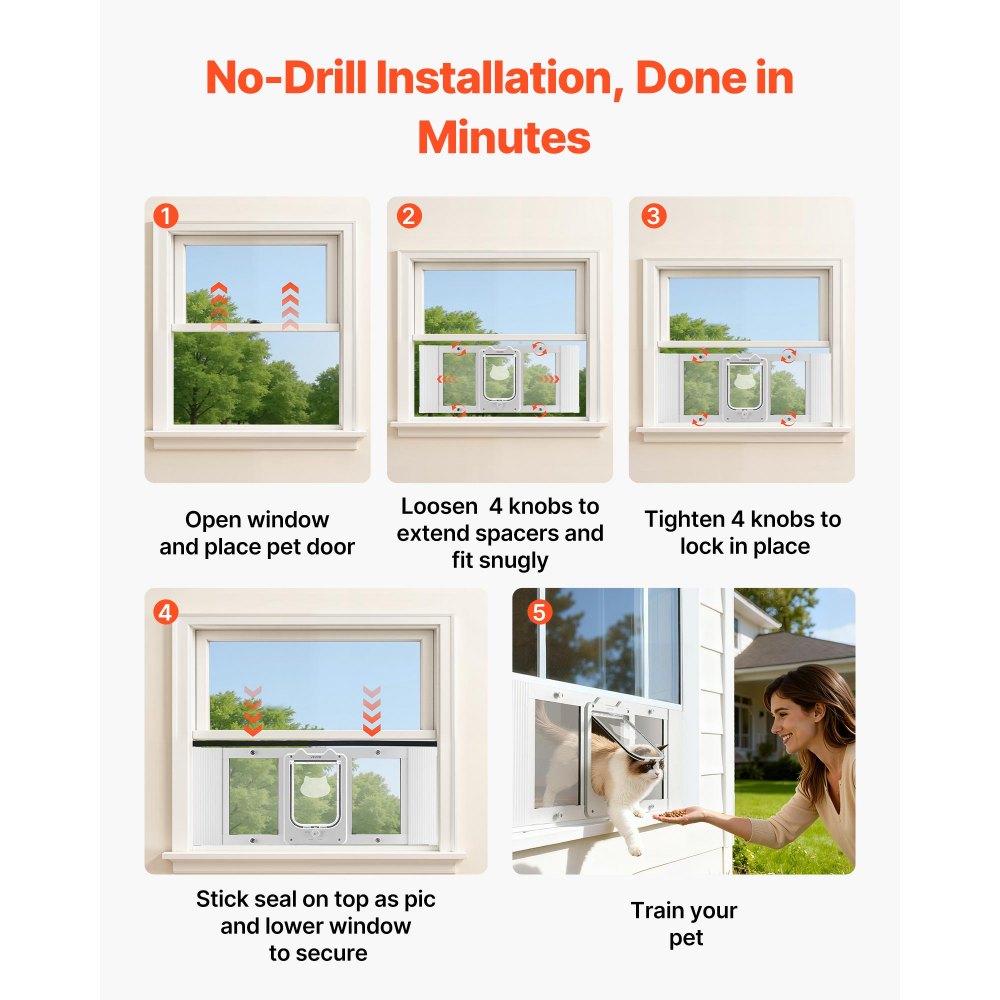 No-Drill Installation, Done in Minutes

1

Open window and place pet door

2

Loosen 4 knobs to extend spacers and fit snugly

3

Tighten 4 knobs to lock in place

4

Stick seal on top as pic and lower window to secure

5

Train your pet