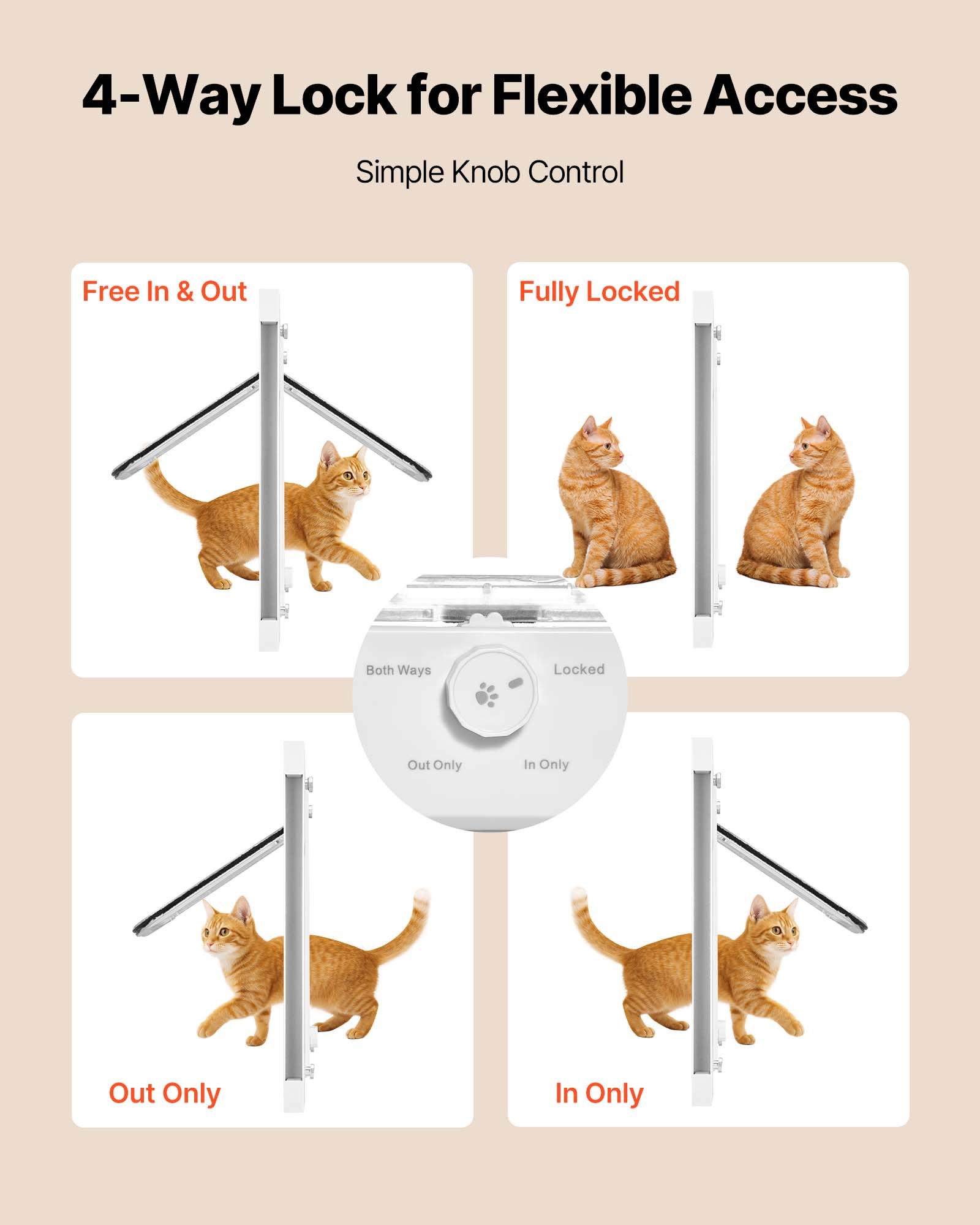 4-Way Lock for Flexible Access

Simple Knob Control

Free In & Out

Fully Locked

Both Ways

Locked

Out Only

In Only

Out Only

In Only