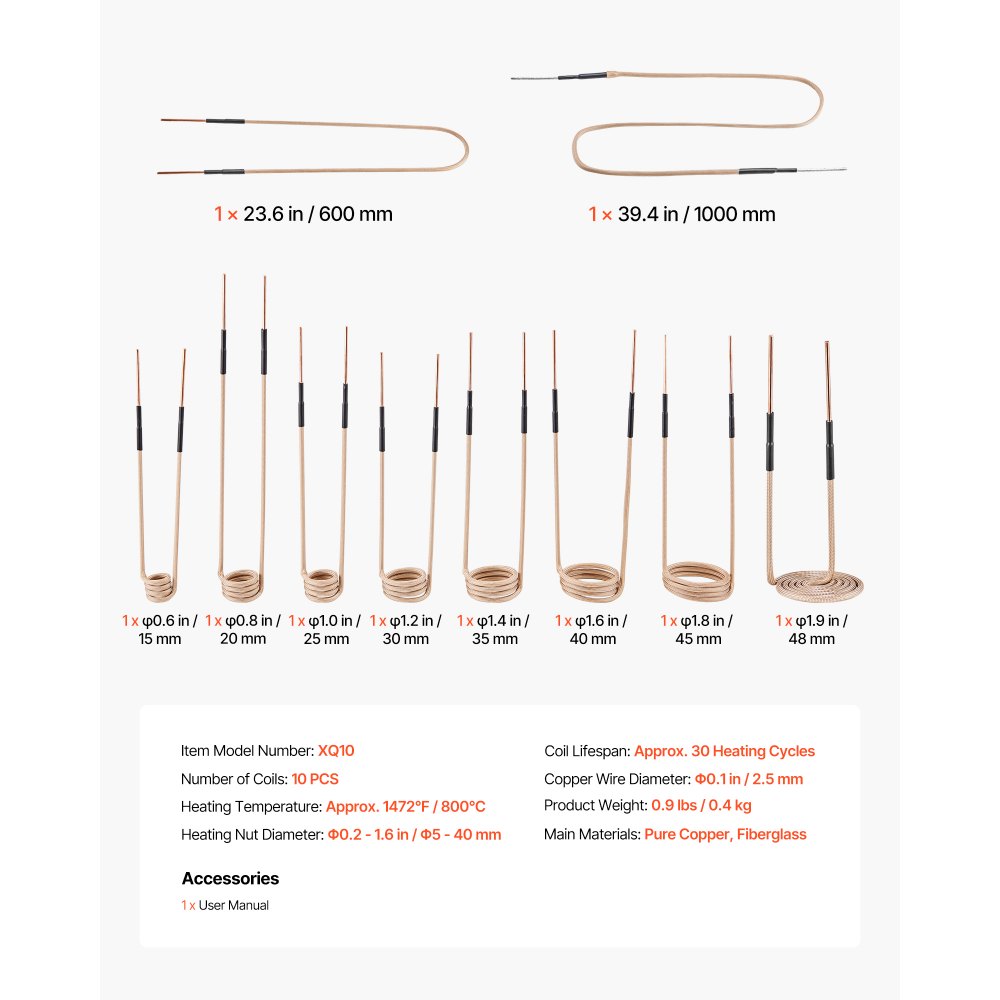 1 × 23.6 in / 600 mm

1 × 39.4 in / 1000 mm

1 x φ0.6 in / 15 mm

1 x φ0.8 in / 20 mm

1 x φ1.0 in / 25 mm

1 x φ1.2 in / 30 mm

1 x φ1.4 in / 35 mm

1 x φ1.6 in / 40 mm

1 x φ1.8 in / 45 mm

1 x φ1.9 in / 48 mm

Item Model Number: XQ10

Number of Coils: 10 PCS

Heating Temperature: Approx. 1472°F / 800°C

Heating Nut Diameter: Φ0.2 - 1.6 in / Φ5 - 40 mm

Coil Lifespan: Approx. 30 Heating Cycles

Copper Wire Diameter: Φ0.1 in / 2.5 mm

Product Weight: 0.9 lbs / 0.4 kg

Main Materials: Pure Copper, Fiberglass

Accessories

1 x User Manual