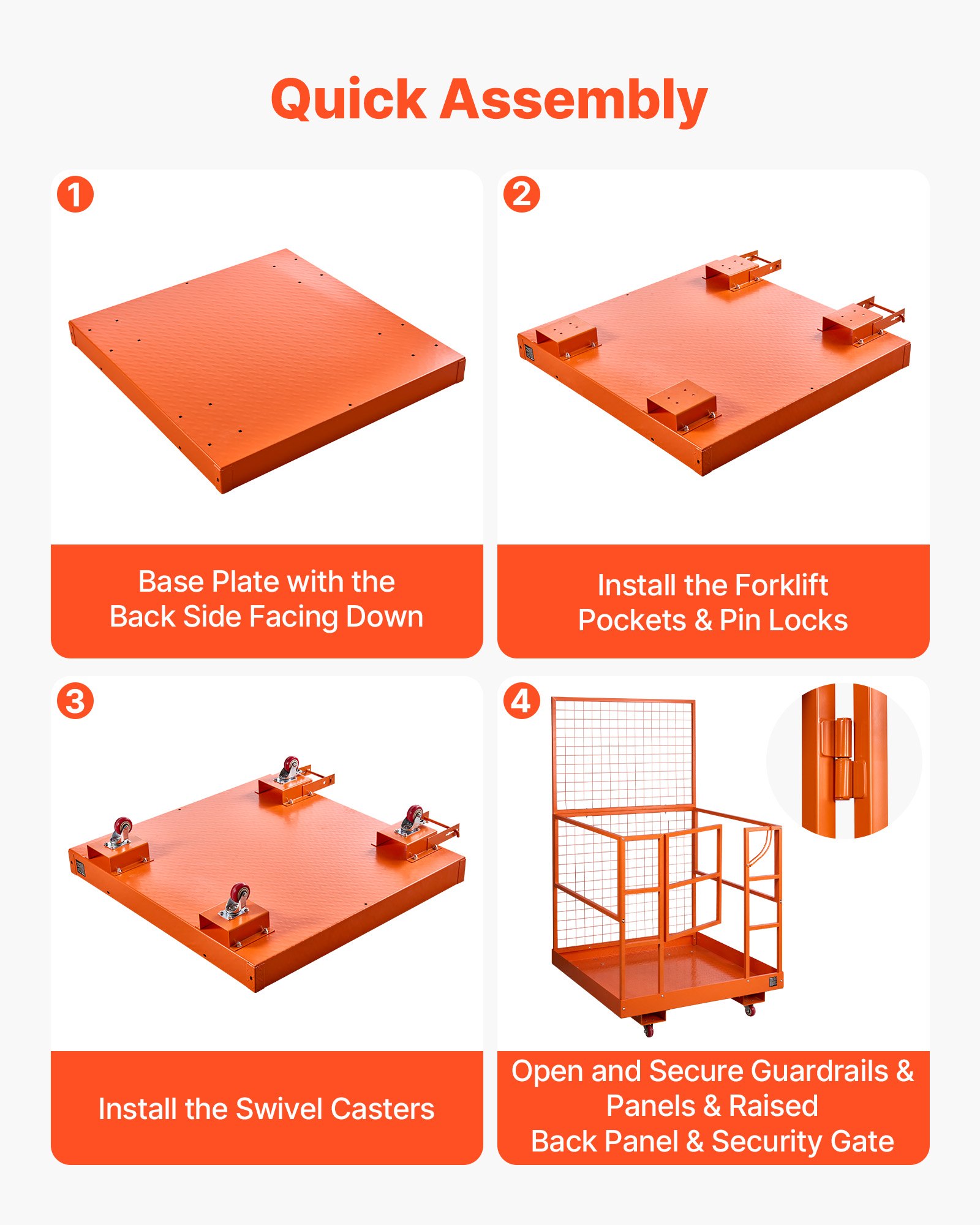 Quick Assembly

1

Base Plate with the Back Side Facing Down

2

Install the Forklift Pockets & Pin Locks

3

Install the Swivel Casters

4

Open and Secure Guardrails & Panels & Raised Back Panel & Security Gate