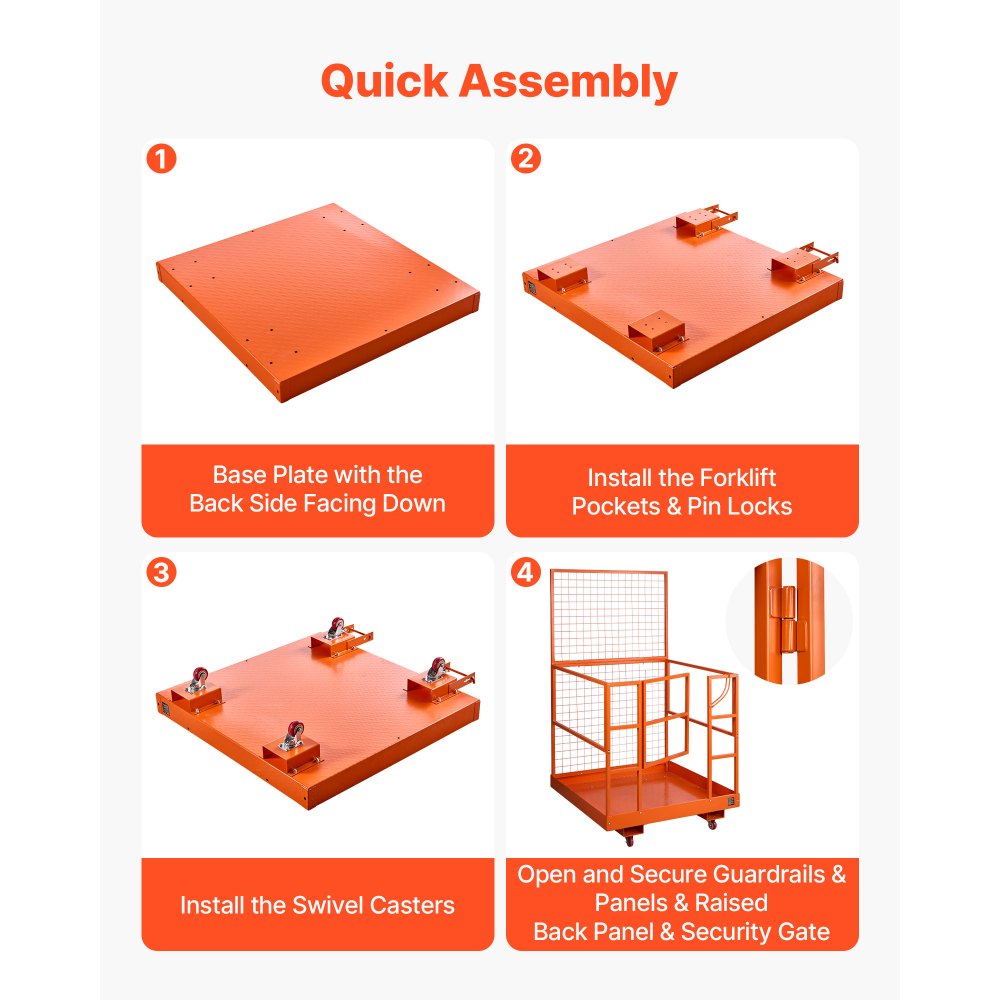 Quick Assembly

1

Base Plate with the Back Side Facing Down

2

Install the Forklift Pockets & Pin Locks

3

Install the Swivel Casters

4

Open and Secure Guardrails & Panels & Raised Back Panel & Security Gate