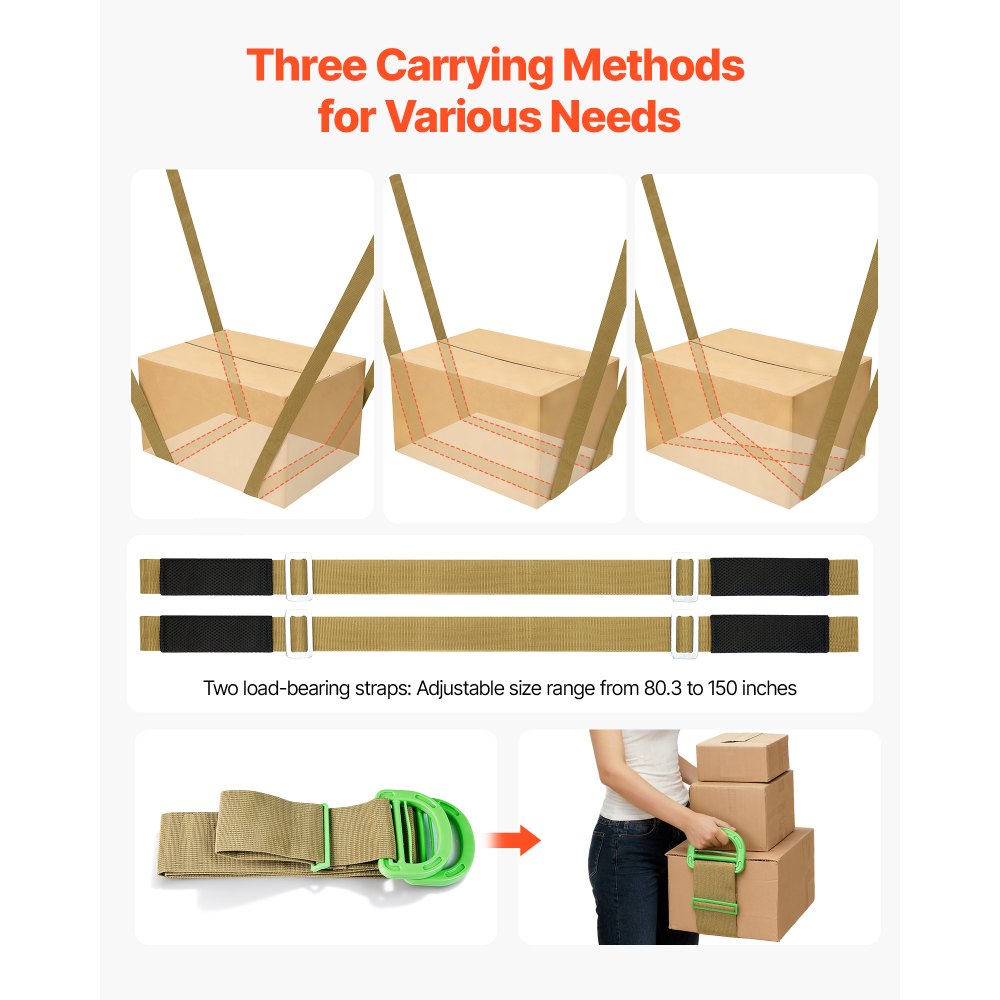 Three Carrying Methods for Various Needs

Two load-bearing straps: Adjustable size range from 80.3 to 150 inches