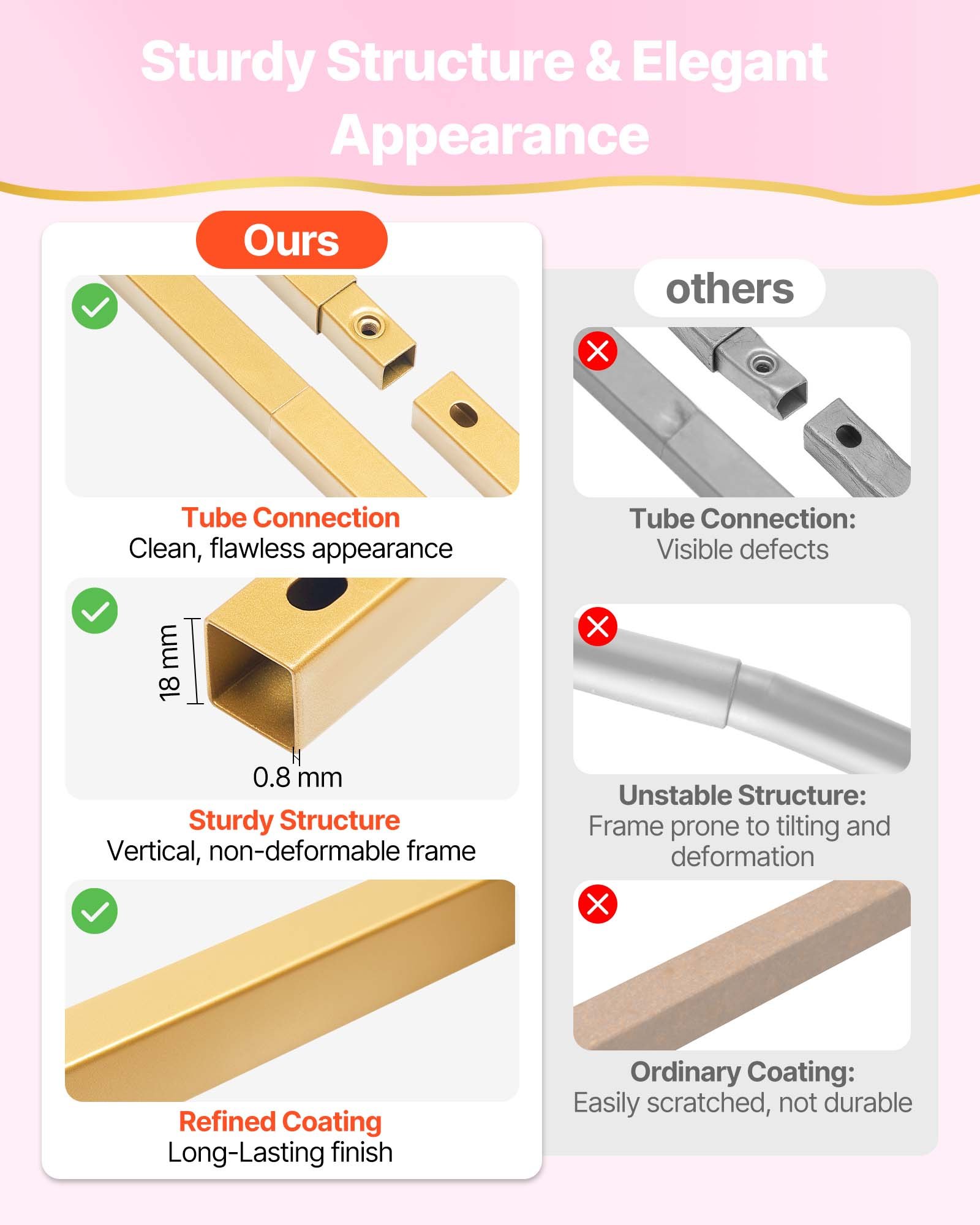 Sturdy Structure & Elegant Appearance

Ours

Tube Connection
Clean, flawless appearance

18 mm

0.8 mm

Sturdy Structure
Vertical, non-deformable frame

Refined Coating
Long-Lasting finish

others

Tube Connection:
Visible defects

Unstable Structure:
Frame prone to tilting and deformation

Ordinary Coating:
Easily scratched, not durable