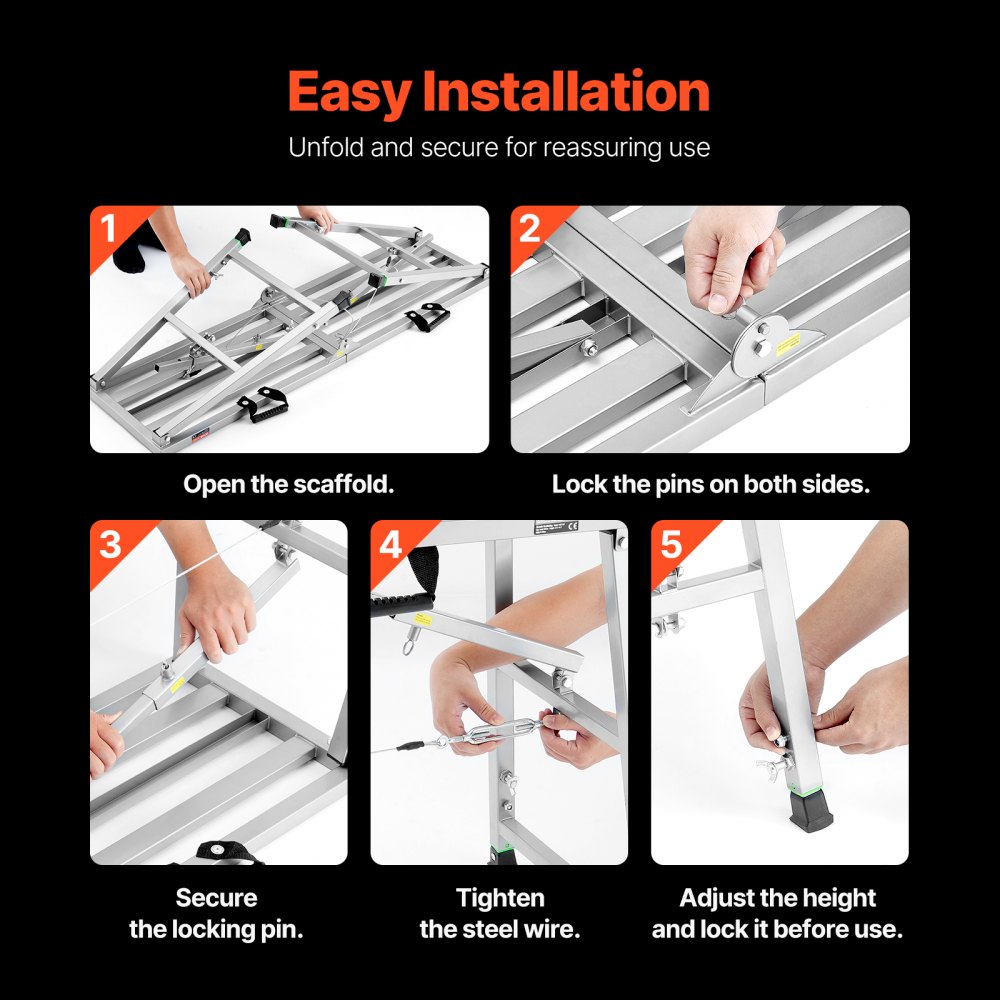 Easy Installation

Unfold and secure for reassuring use

1

Open the scaffold.

2

Lock the pins on both sides.

3

Secure the locking pin.

4

Tighten the steel wire.

5

Adjust the height and lock it before use.