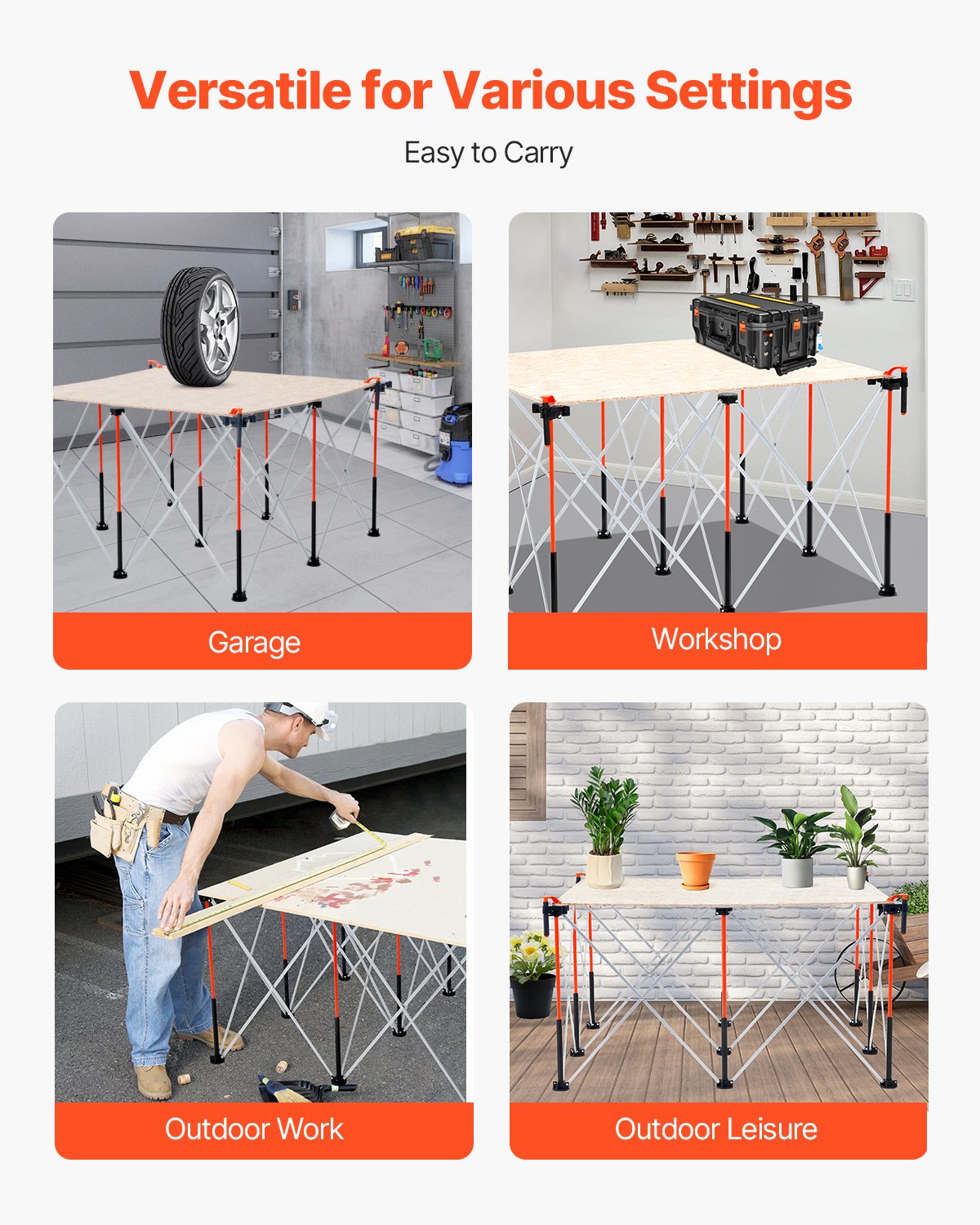 Versatile for Various Settings

Easy to Carry

Garage

Workshop

Outdoor Work

Outdoor Leisure